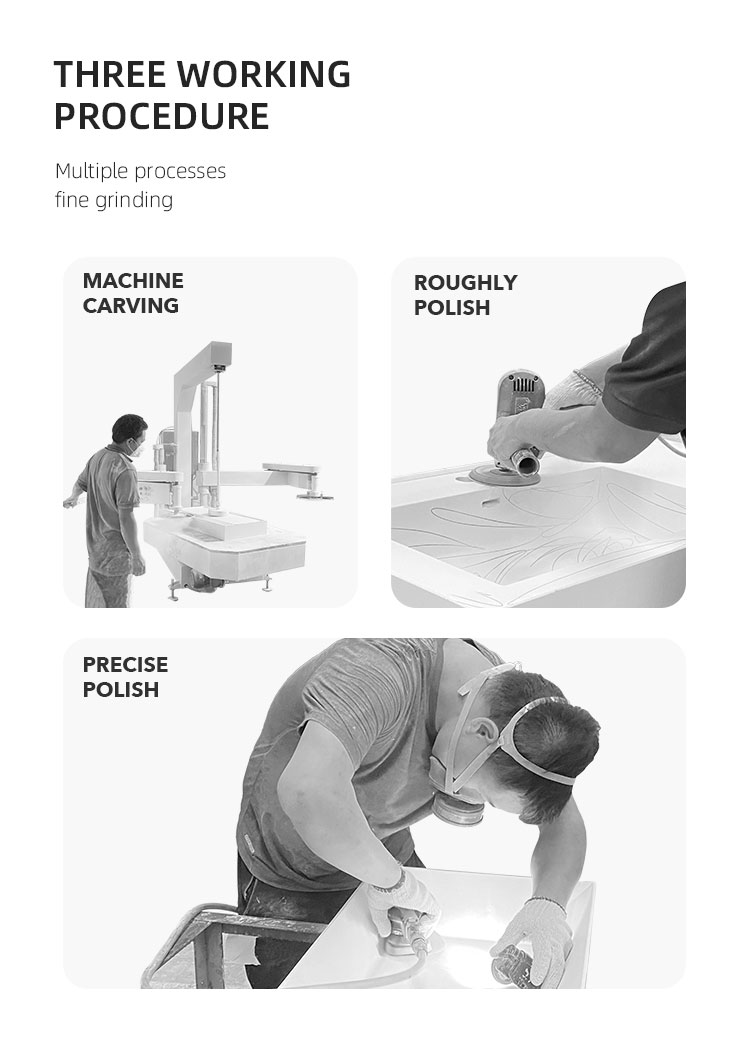 THREE WORKING PROCEDURE

Multiple processes fine grinding

MACHINE CARVING

ROUGHLY POLISH

PRECISE POLISH