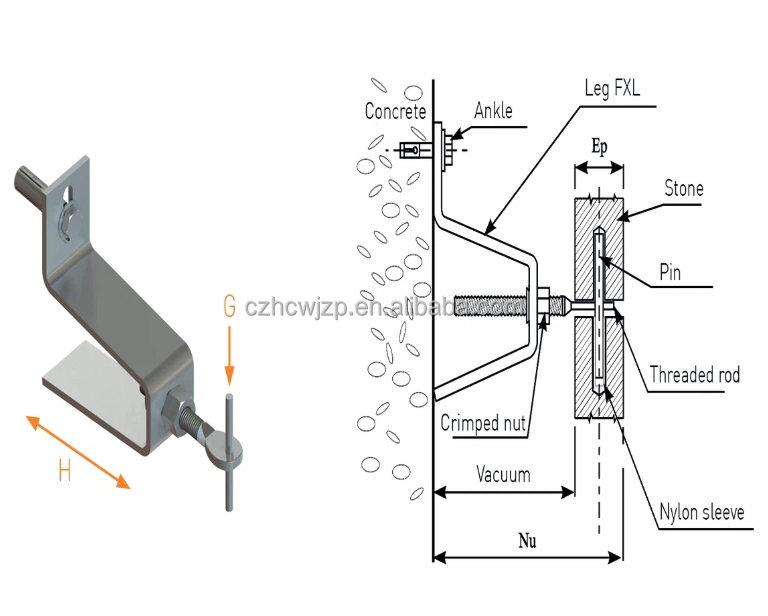 G

H

czhcwjzp.en.alibaba.com

Concrete

Ankle

Leg FXL

Ep

Stone

Pin

Threaded rod

Crimped nut

Vacuum

Nylon sleeve

Nu