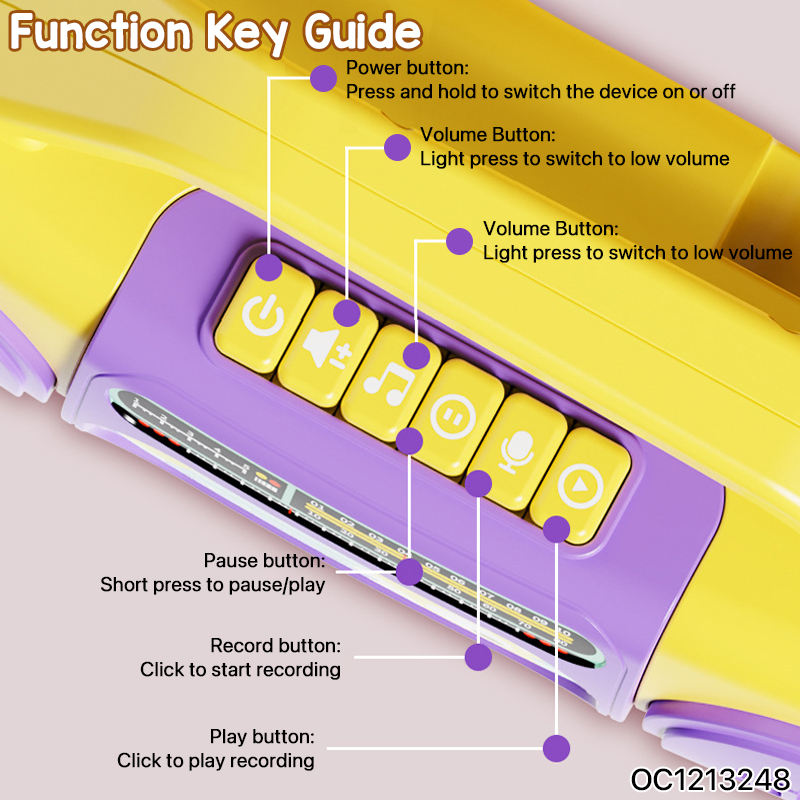 Function Key Guide

Power button:
Press and hold to switch the device on or off

Volume Button:
Light press to switch to low volume

Volume Button:
Light press to switch to low volume

Pause button:
Short press to pause/play

Record button:
Click to start recording

Play button:
Click to play recording

OC1213248