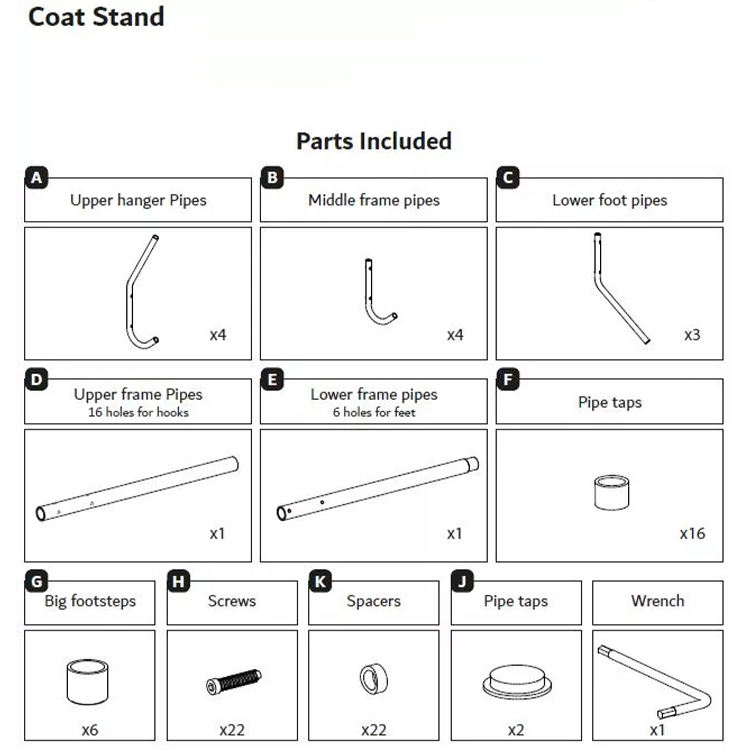 Coat Stand

Parts Included

A
Upper hanger Pipes
x4

B
Middle frame pipes
x4

C
Lower foot pipes
x3

D
Upper frame Pipes
16 holes for hooks
x1

E
Lower frame pipes
6 holes for feet
x1

F
Pipe taps
x16

G
Big footsteps
x6

H
Screws
x22

K
Spacers
x22

J
Pipe taps
x2

Wrench
x1