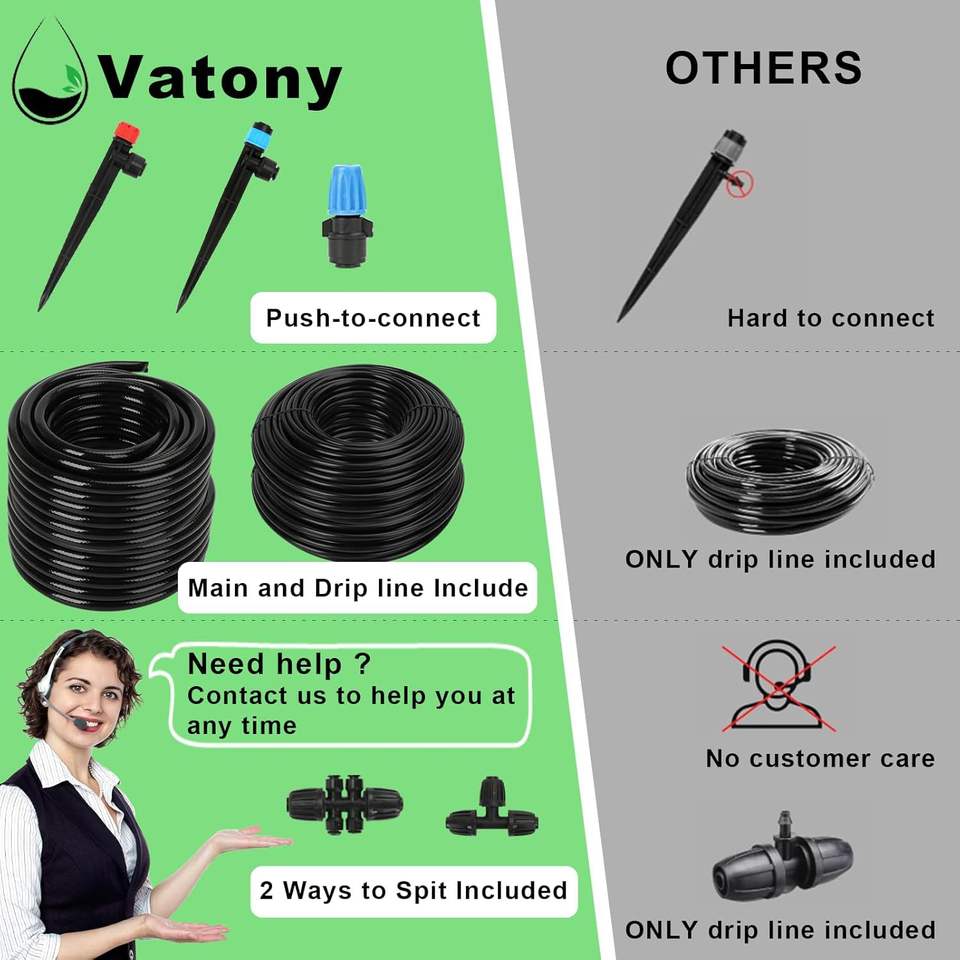 Vatony

Push-to-connect

Main and Drip line Include

Need help ?
Contact us to help you at any time

2 Ways to Spit Included

OTHERS

Hard to connect

ONLY drip line included

No customer care

ONLY drip line included