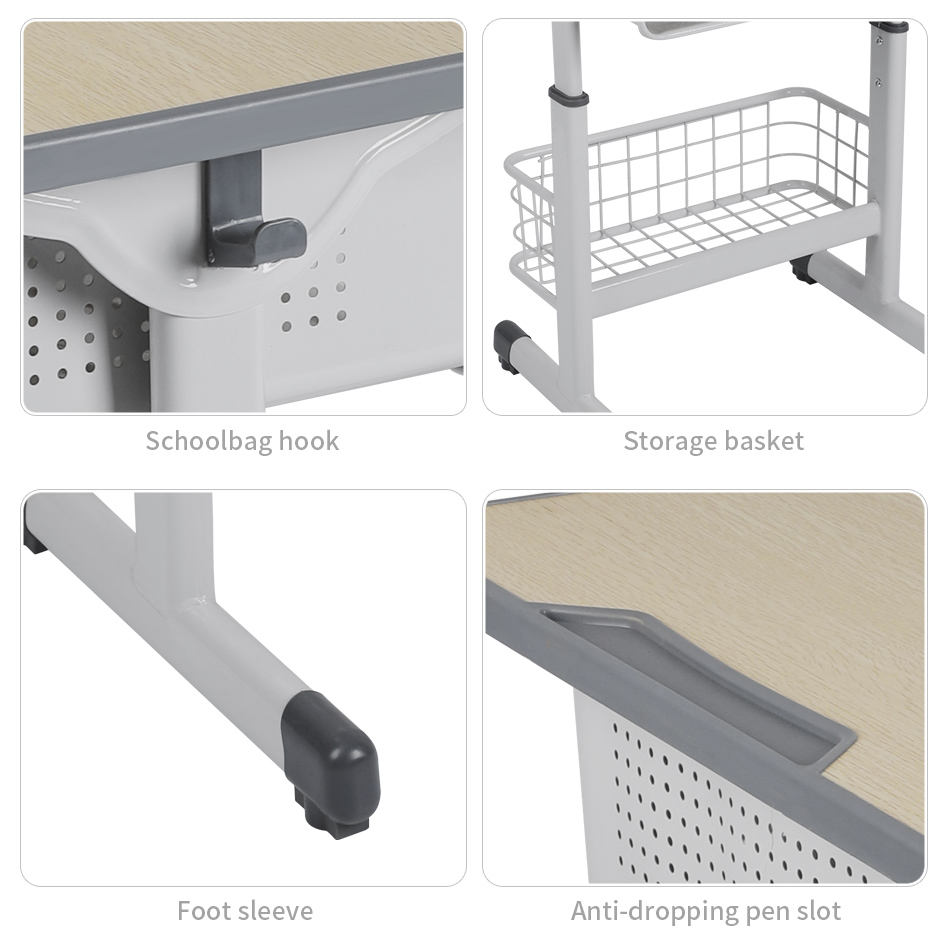 Schoolbag hook

Storage basket

Foot sleeve

Anti-dropping pen slot