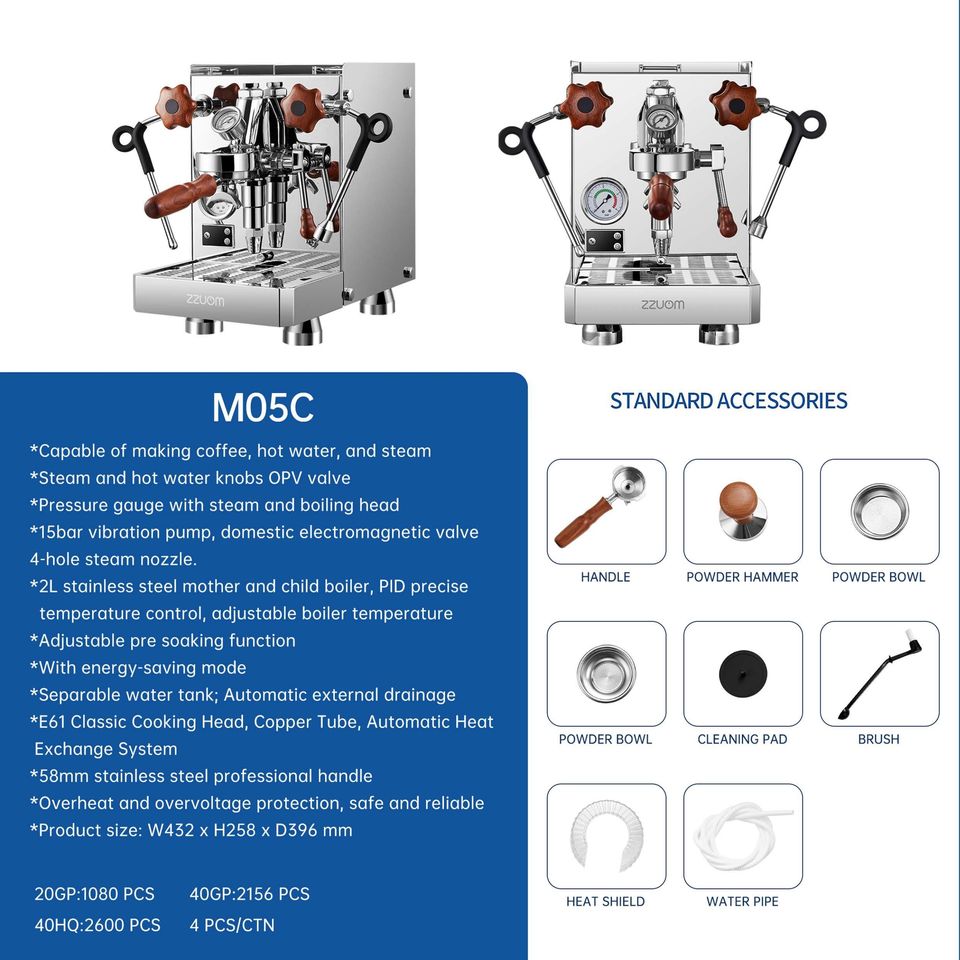 ZZUOM

ZZUOM

M05C

*Capable of making coffee, hot water, and steam
*Steam and hot water knobs OPV valve
*Pressure gauge with steam and boiling head
*15bar vibration pump, domestic electromagnetic valve
4-hole steam nozzle.
*2L stainless steel mother and child boiler, PID precise temperature control, adjustable boiler temperature
*Adjustable pre soaking function
*With energy-saving mode
*Separable water tank; Automatic external drainage
*E61 Classic Cooking Head, Copper Tube, Automatic Heat Exchange System
*58mm stainless steel professional handle
*Overheat and overvoltage protection, safe and reliable
*Product size: W432 x H258 x D396 mm

20GP:1080 PCS 40GP:2156 PCS
40HQ:2600 PCS 4 PCS/CTN

STANDARD ACCESSORIES

HANDLE
POWDER HAMMER
POWDER BOWL
POWDER BOWL
CLEANING PAD
BRUSH
HEAT SHIELD
WATER PIPE