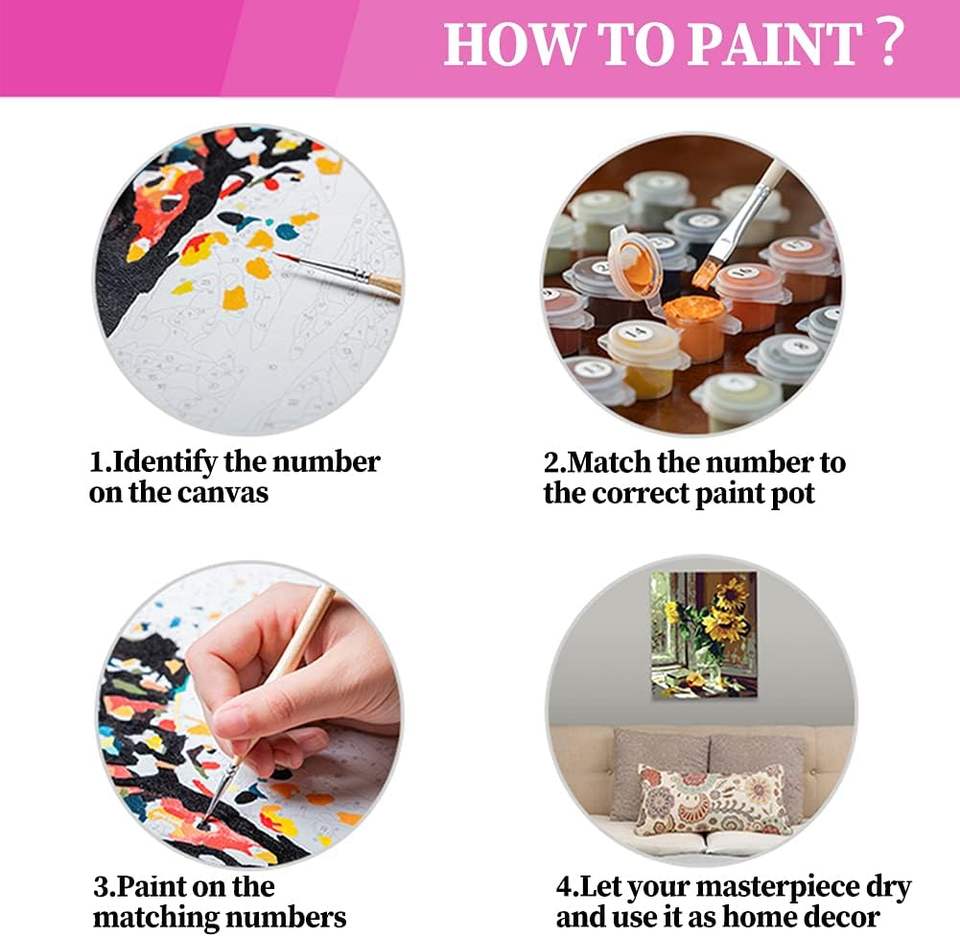 HOW TO PAINT ?

1.Identify the number on the canvas

2.Match the number to the correct paint pot

3.Paint on the matching numbers

4.Let your masterpiece dry and use it as home decor