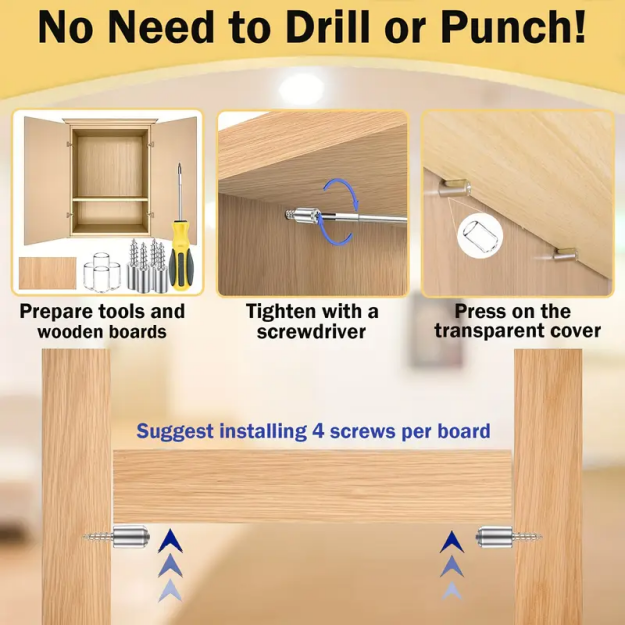 No Need to Drill or Punch!

Prepare tools and wooden boards

Tighten with a screwdriver

Press on the transparent cover

Suggest installing 4 screws per board