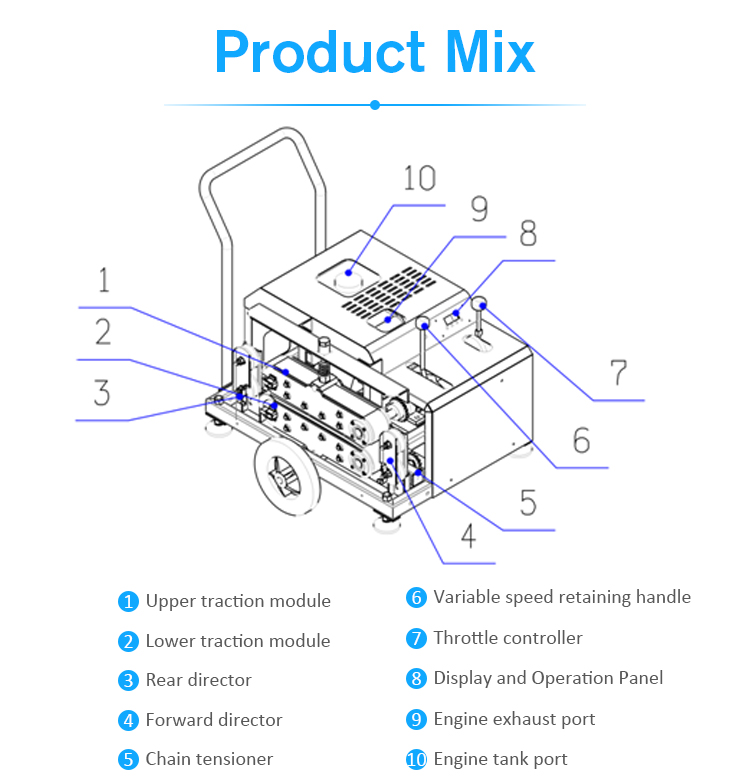 Product Mix

10
9
8
1
2
3
7
6
5
4

1 Upper traction module
2 Lower traction module
3 Rear director
4 Forward director
5 Chain tensioner

6 Variable speed retaining handle
7 Throttle controller
8 Display and Operation Panel
9 Engine exhaust port
10 Engine tank port