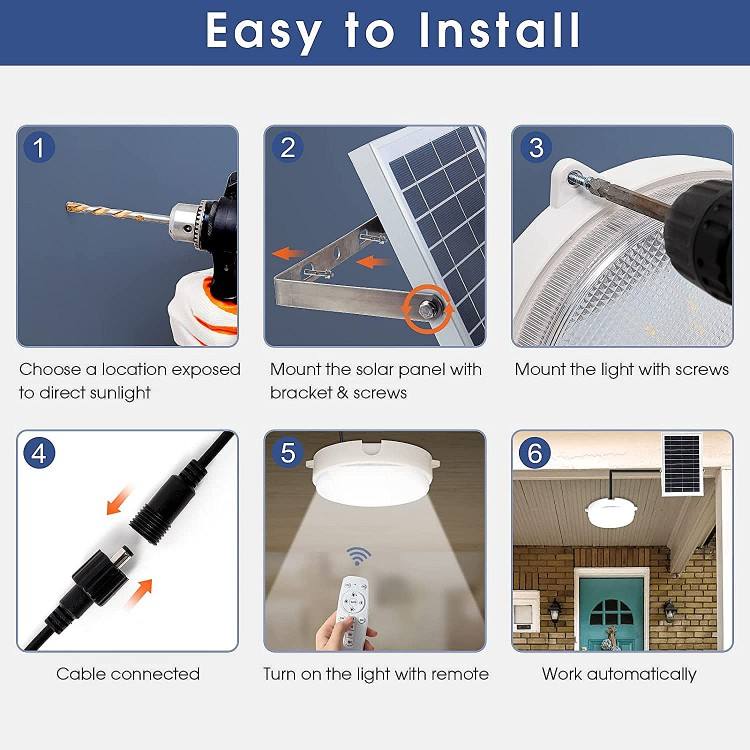 Easy to Install

1
Choose a location exposed to direct sunlight

2
Mount the solar panel with bracket & screws

3
Mount the light with screws

4
Cable connected

5
Turn on the light with remote

6
Work automatically