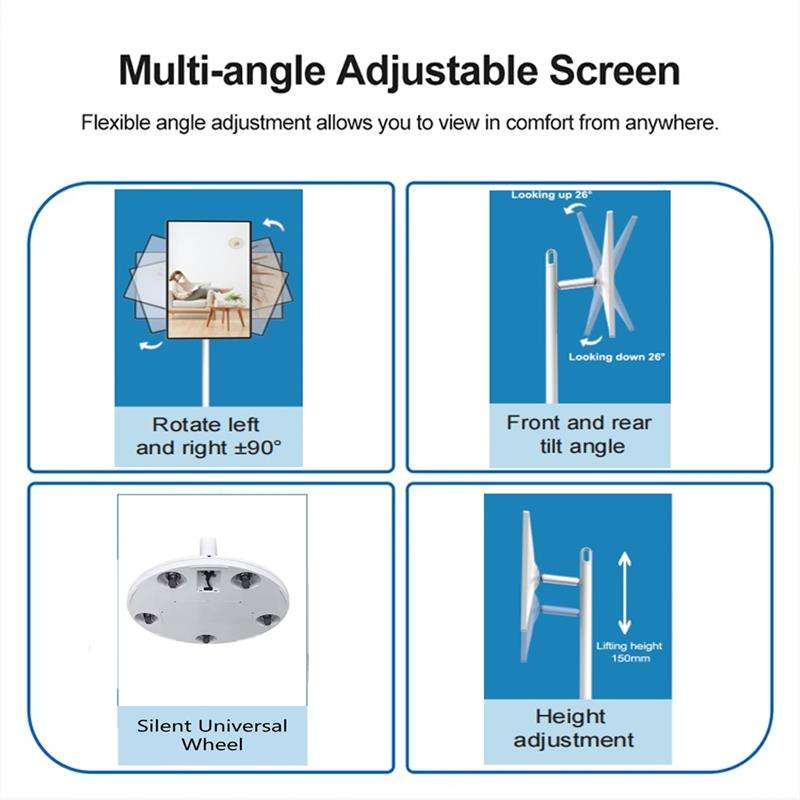 Multi-angle Adjustable Screen

Flexible angle adjustment allows you to view in comfort from anywhere.

Rotate left and right ±90°

Looking up 26°

Looking down 26°

Front and rear tilt angle

Silent Universal Wheel

Lifting height 150mm

Height adjustment