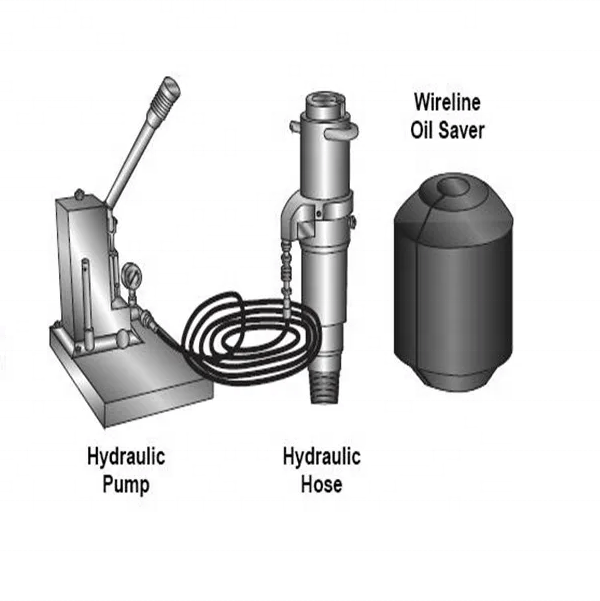 Wireline
Oil Saver

Hydraulic
Pump

Hydraulic
Hose