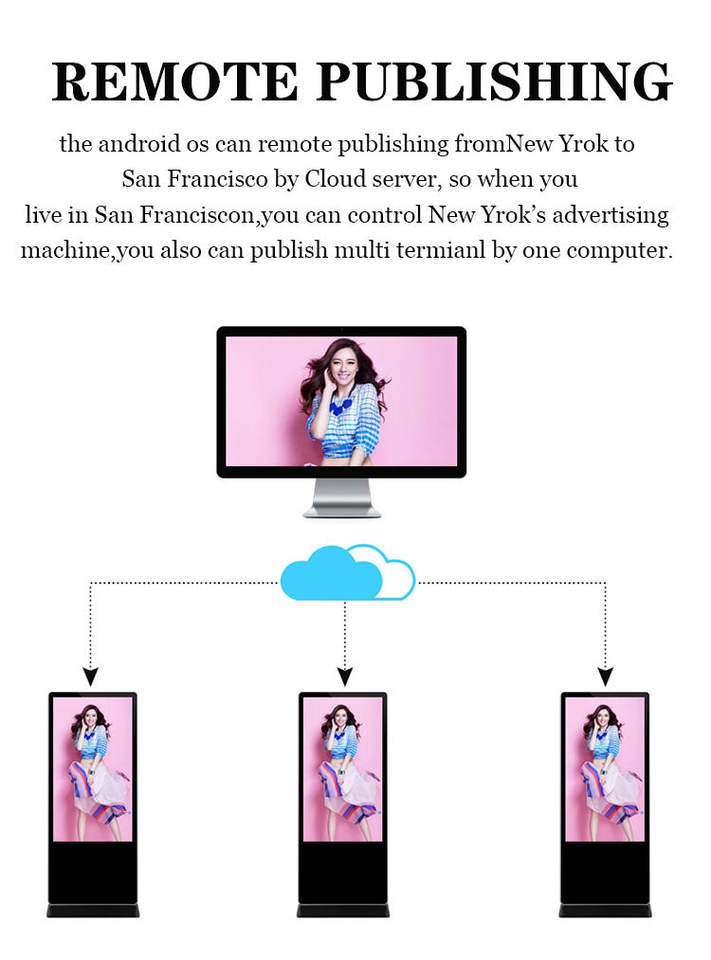 REMOTE PUBLISHING

the android os can remote publishing fromNew Yrok to San Francisco by Cloud server, so when you live in San Franciscon,you can control New Yrok's advertising machine,you also can publish multi termianl by one computer.