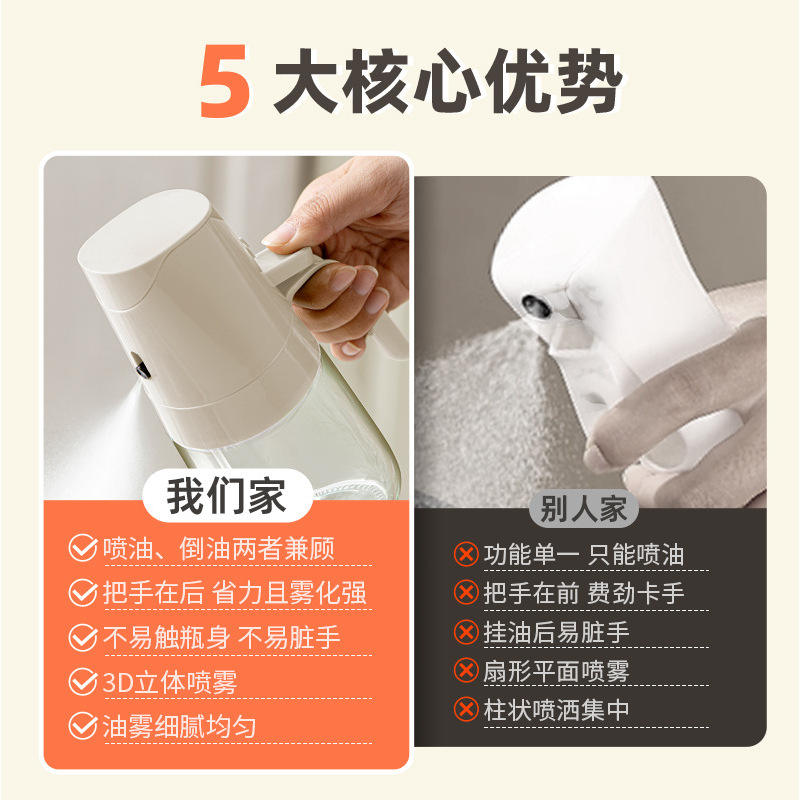 5 大核心优势

我们家

喷油、倒油两者兼顾

把手在后 省力且雾化强

不易触瓶身 不易脏手

3D立体喷雾

油雾细腻均匀

别人家

功能单一 只能喷油

把手在前 费劲卡手

挂油后易脏手

扇形平面喷雾

柱状喷洒集中