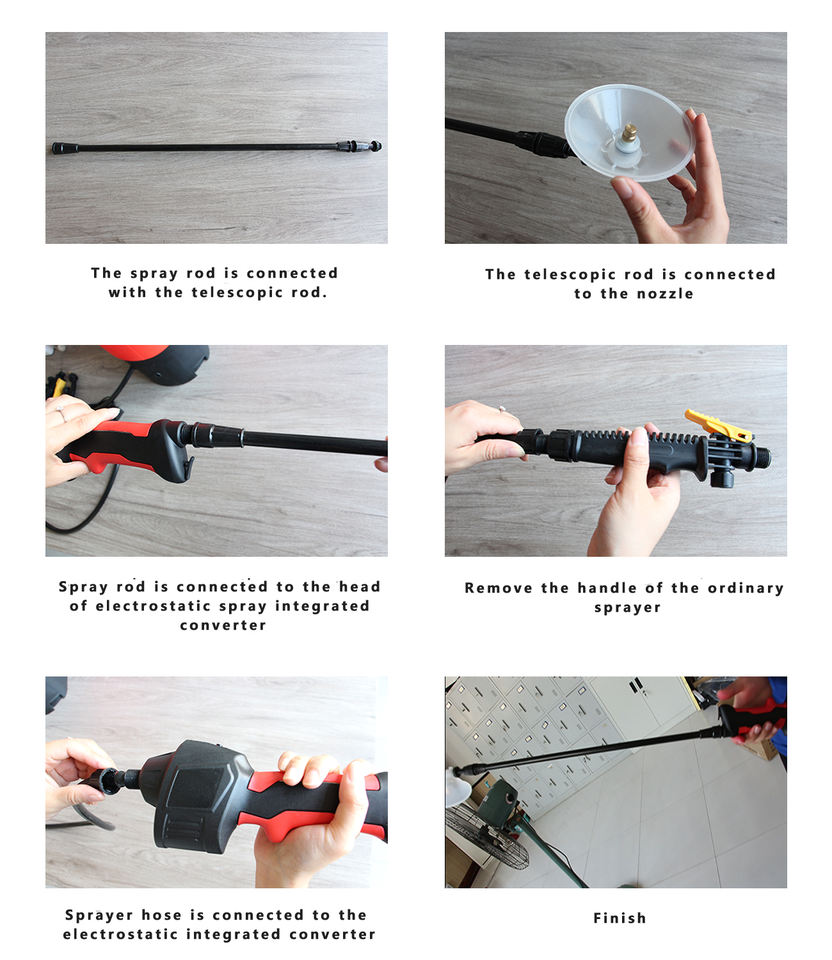 The spray rod is connected with the telescopic rod.

The telescopic rod is connected to the nozzle

Spray rod is connected to the head of electrostatic spray integrated converter

Remove the handle of the ordinary sprayer

Sprayer hose is connected to the electrostatic integrated converter

Finish