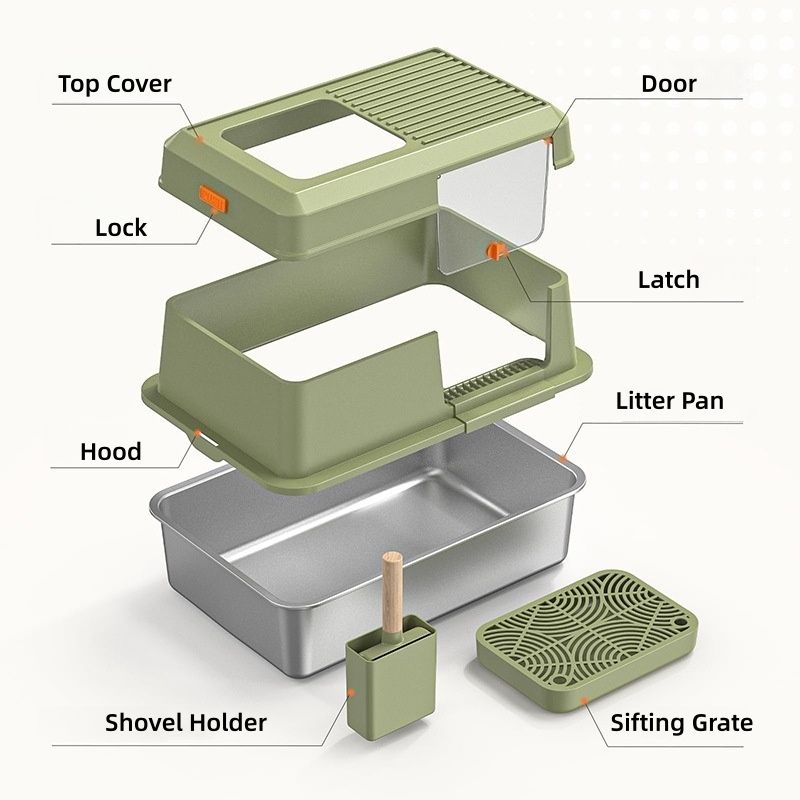 Top Cover
Door
Lock
Latch
Litter Pan
Hood
Shovel Holder
Sifting Grate