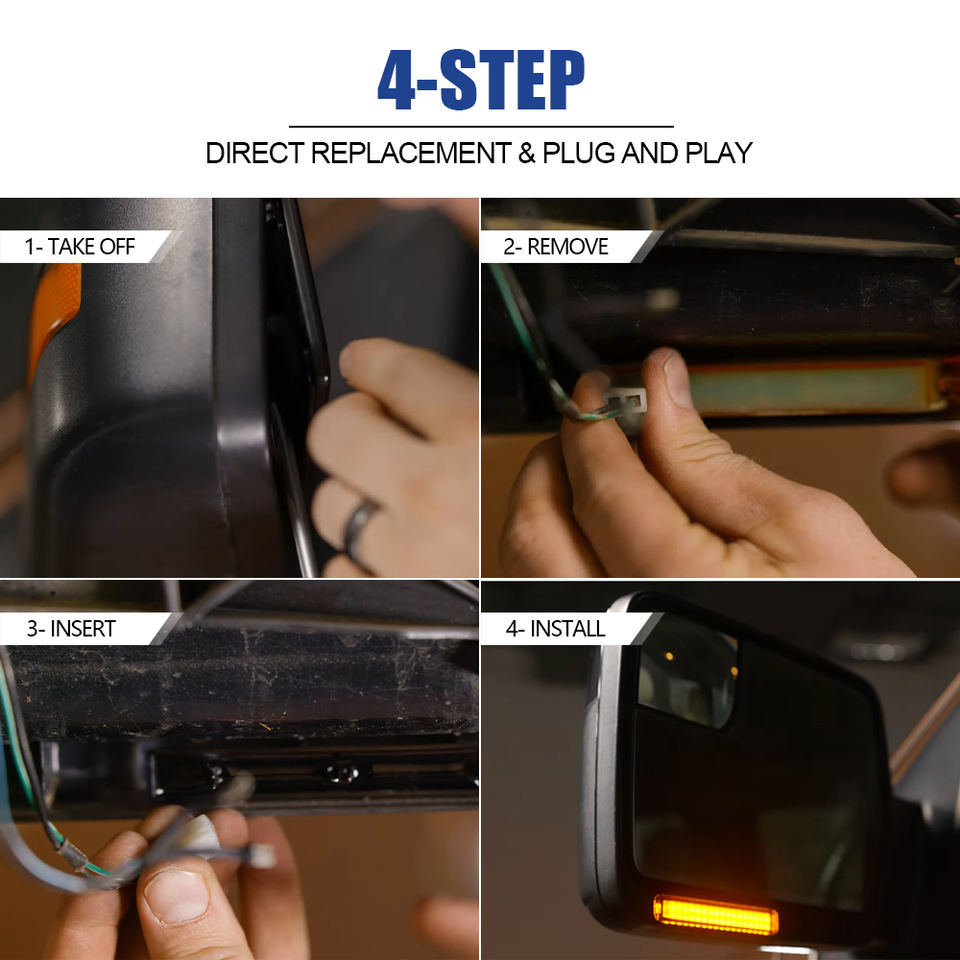 4-STEP

DIRECT REPLACEMENT & PLUG AND PLAY

1- TAKE OFF

2- REMOVE

3- INSERT

4- INSTALL