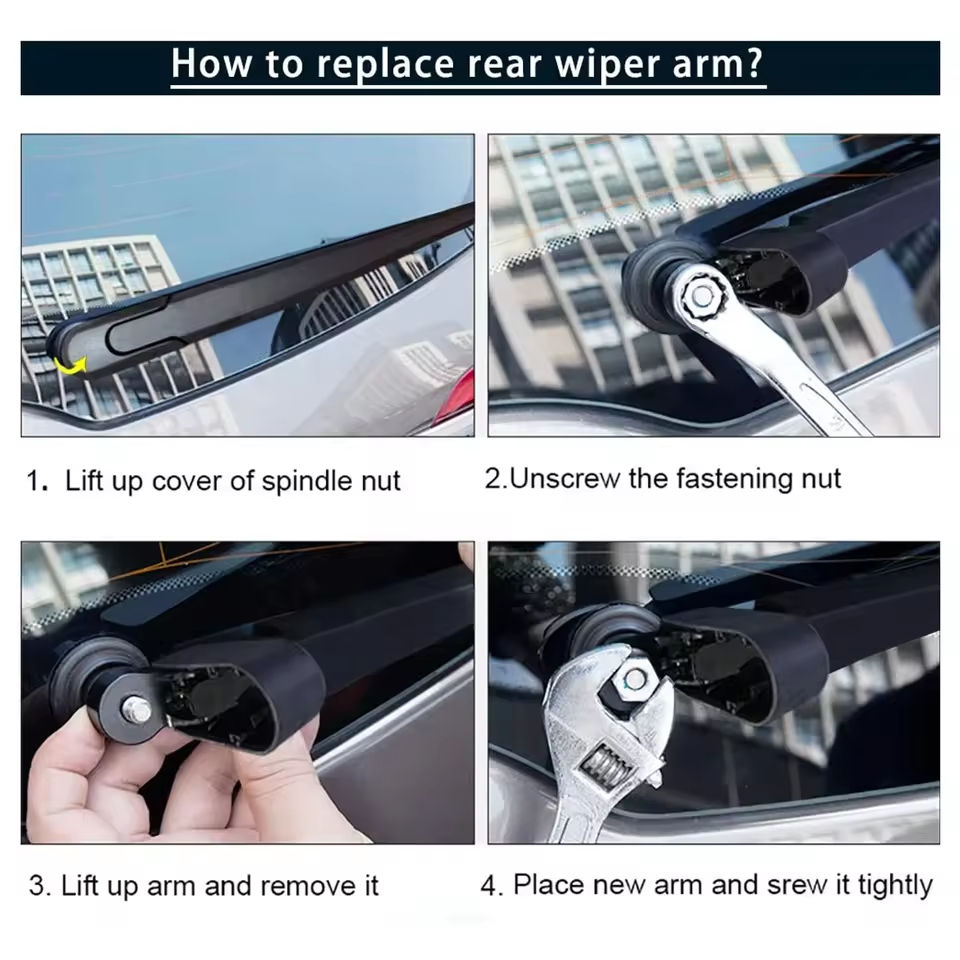 How to replace rear wiper arm?

1. Lift up cover of spindle nut

2.Unscrew the fastening nut

3. Lift up arm and remove it

4. Place new arm and srew it tightly