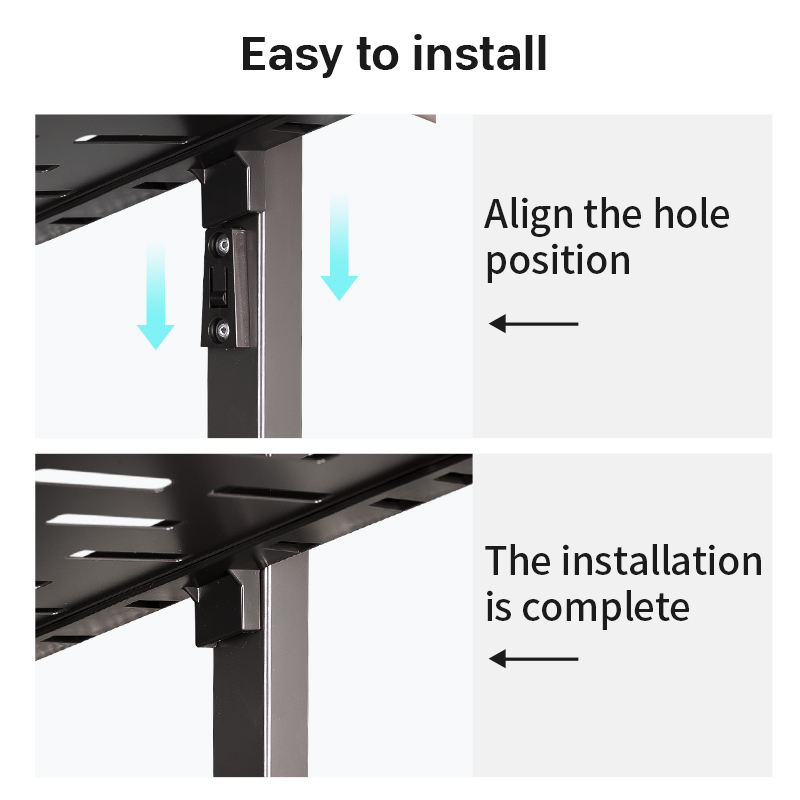 Easy to install

Align the hole position

The installation is complete