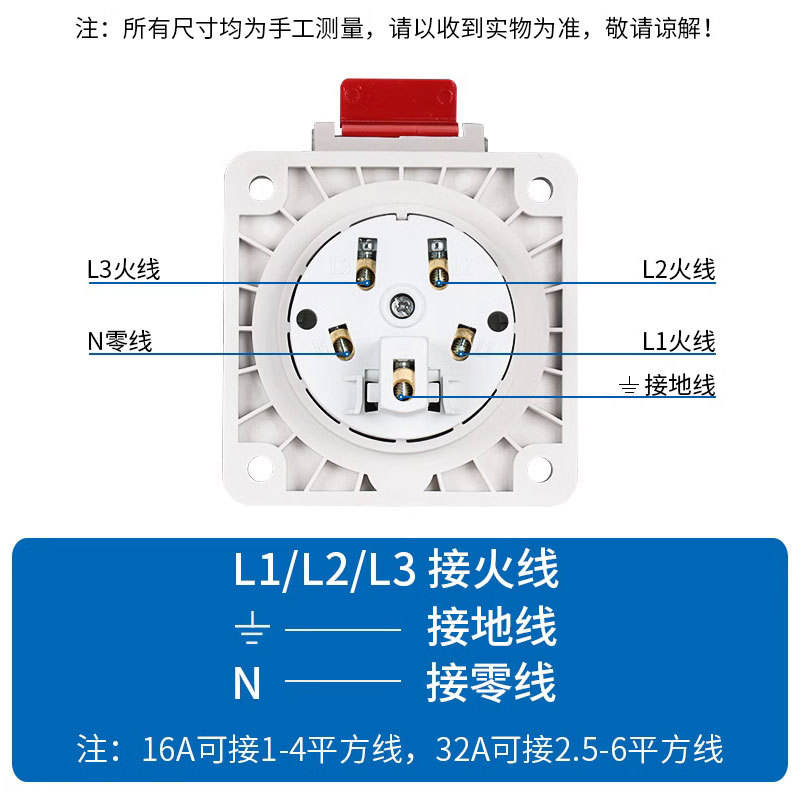 注：所有尺寸均为手工测量，请以收到实物为准，敬请谅解！

L3火线

L2火线

N零线

L1火线

⏚ 接地线

L1/L2/L3 接火线

⏚ ——— 接地线

N ——— 接零线

注：16A可接1-4平方线，32A可接2.5-6平方线