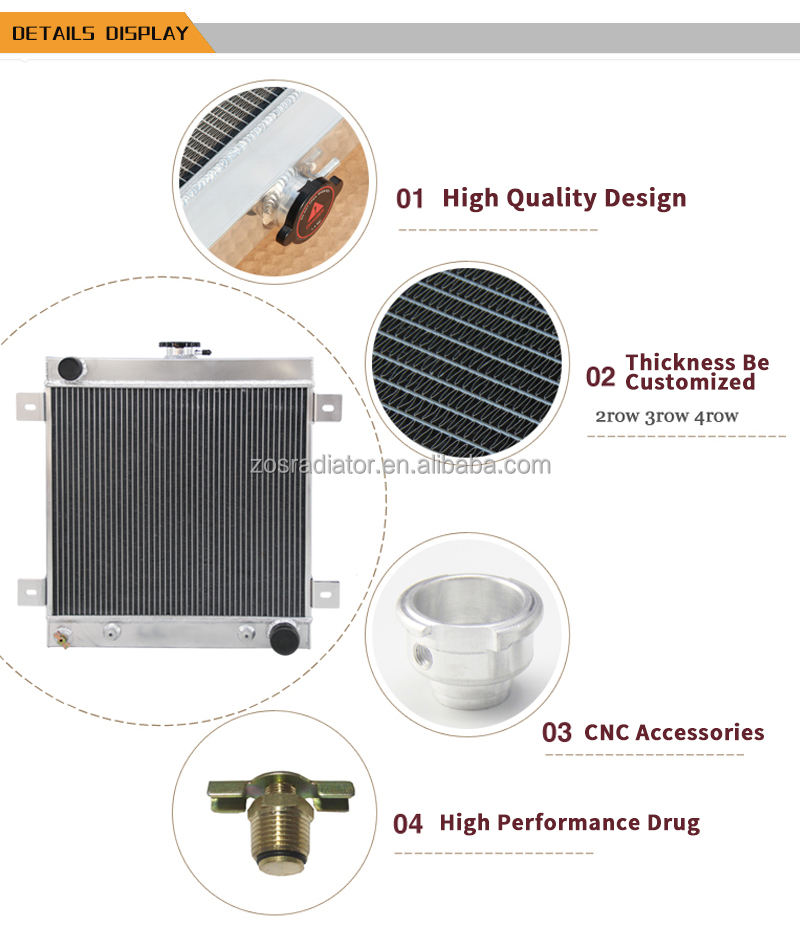 DETAILS DISPLAY

01 High Quality Design

02 Thickness Be Customized

2row 3row 4row

zosradiator.en.alibaba.com

03 CNC Accessories

04 High Performance Drug