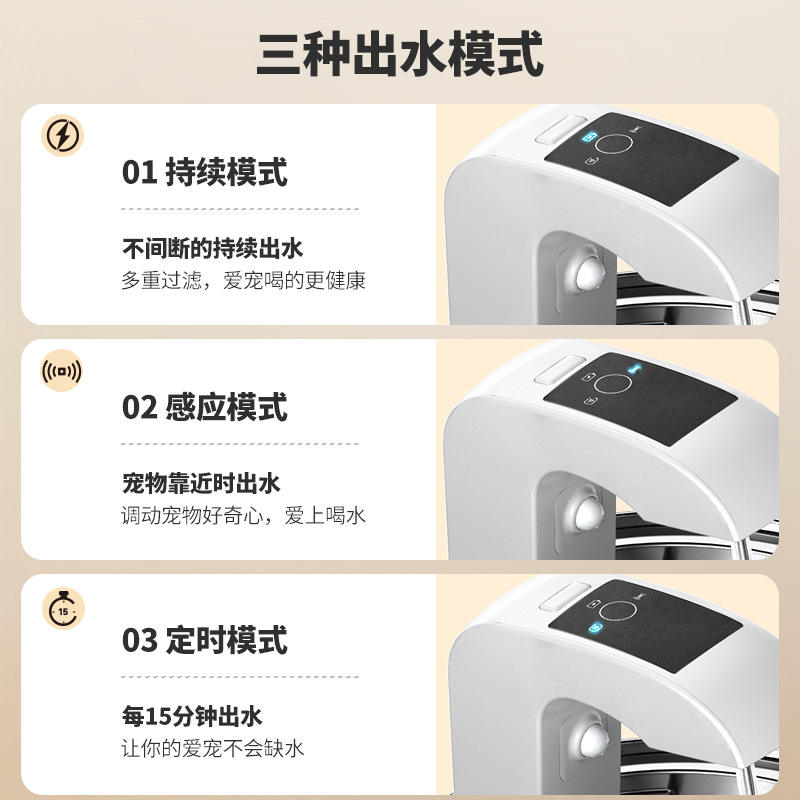 三种出水模式

01 持续模式

不间断的持续出水
多重过滤，爱宠喝的更健康

02 感应模式

宠物靠近时出水
调动宠物好奇心，爱上喝水

15

03 定时模式

每15分钟出水
让你的爱宠不会缺水