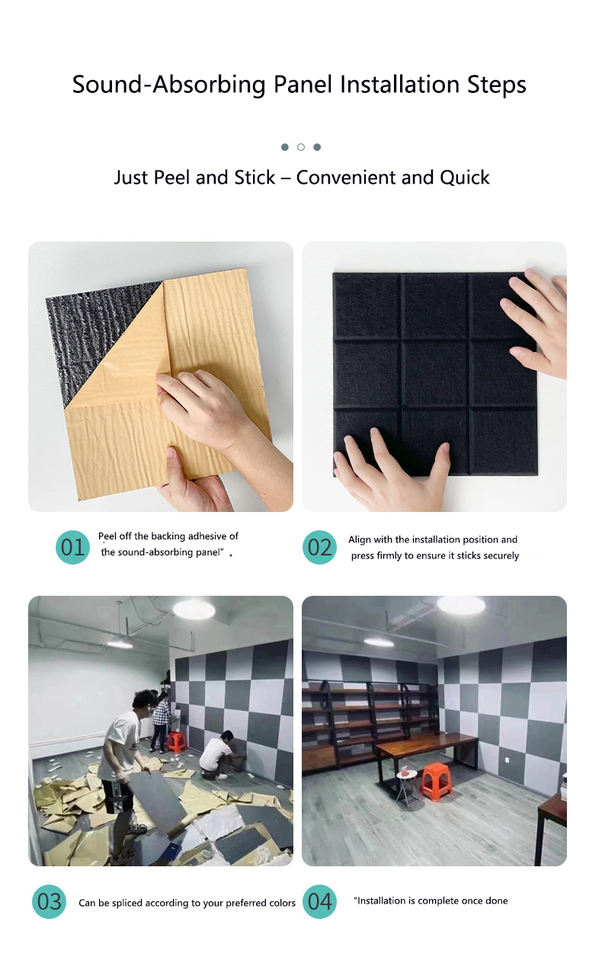 Sound-Absorbing Panel Installation Steps

Just Peel and Stick – Convenient and Quick

01 Peel off the backing adhesive of the sound-absorbing panel" .

02 Align with the installation position and press firmly to ensure it sticks securely

03 Can be spliced according to your preferred colors

04 "Installation is complete once done