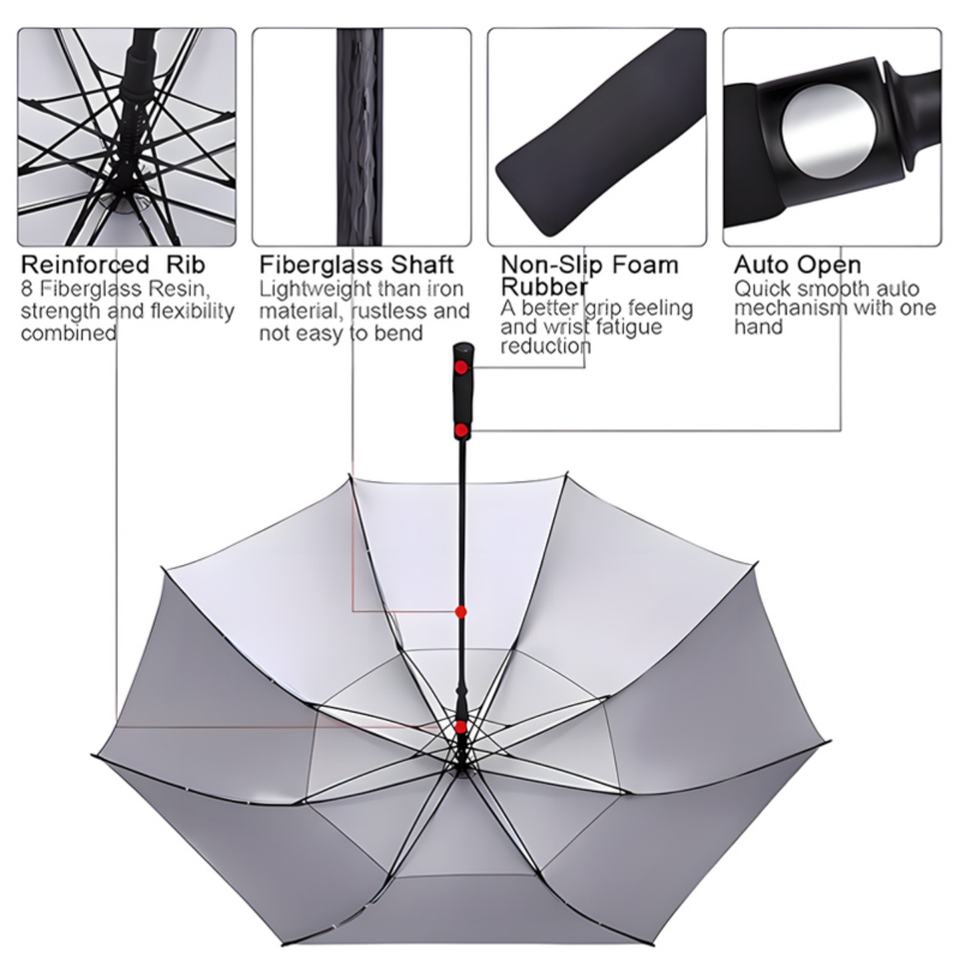 Reinforced Rib
8 Fiberglass Resin, strength and flexibility combined

Fiberglass Shaft
Lightweight than iron material, rustless and not easy to bend

Non-Slip Foam Rubber
A better grip feeling and wrist fatigue reduction

Auto Open
Quick smooth auto mechanism with one hand