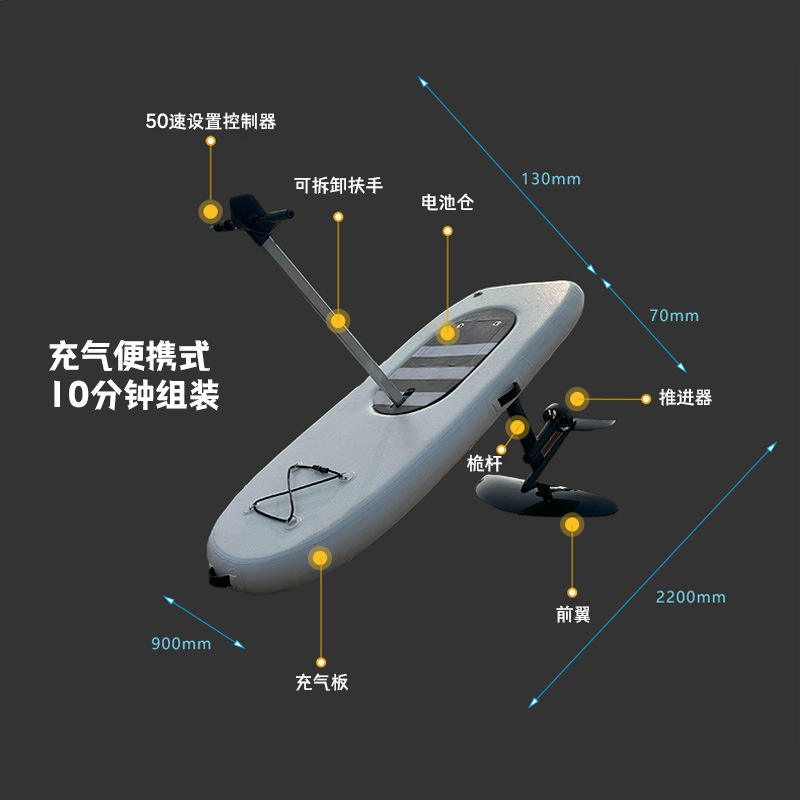 50速设置控制器

可拆卸扶手

电池仓

130mm

70mm

充气便携式
10分钟组装

推进器

桅杆

前翼

2200mm

900mm

充气板