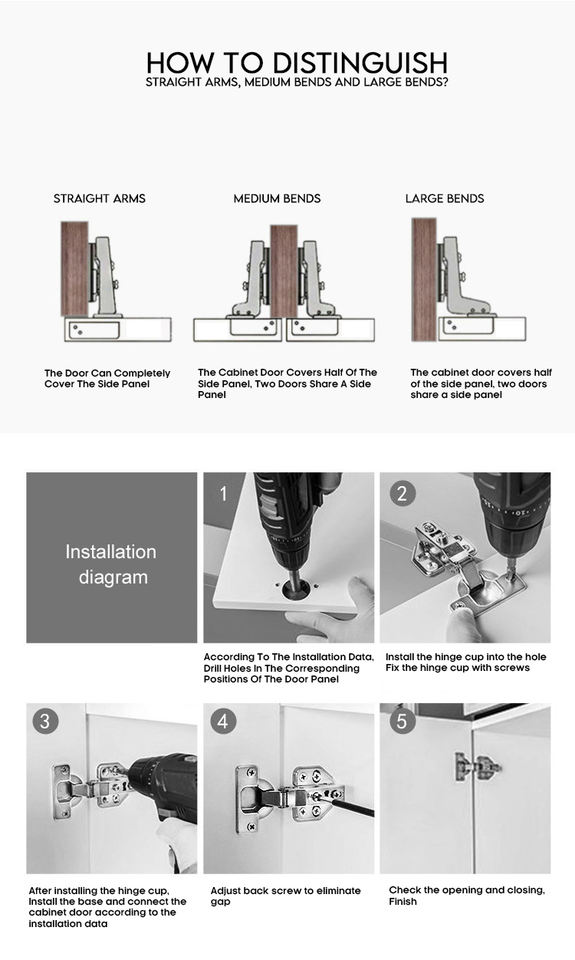 HOW TO DISTINGUISH
STRAIGHT ARMS, MEDIUM BENDS AND LARGE BENDS?

STRAIGHT ARMS

The Door Can Completely Cover The Side Panel

MEDIUM BENDS

The Cabinet Door Covers Half Of The Side Panel, Two Doors Share A Side Panel

LARGE BENDS

The cabinet door covers half of the side panel, two doors share a side panel

Installation diagram

1

According To The Installation Data, Drill Holes In The Corresponding Positions Of The Door Panel

2

Install the hinge cup into the hole Fix the hinge cup with screws

3

After installing the hinge cup, Install the base and connect the cabinet door according to the installation data

4

Adjust back screw to eliminate gap

5

Check the opening and closing, Finish