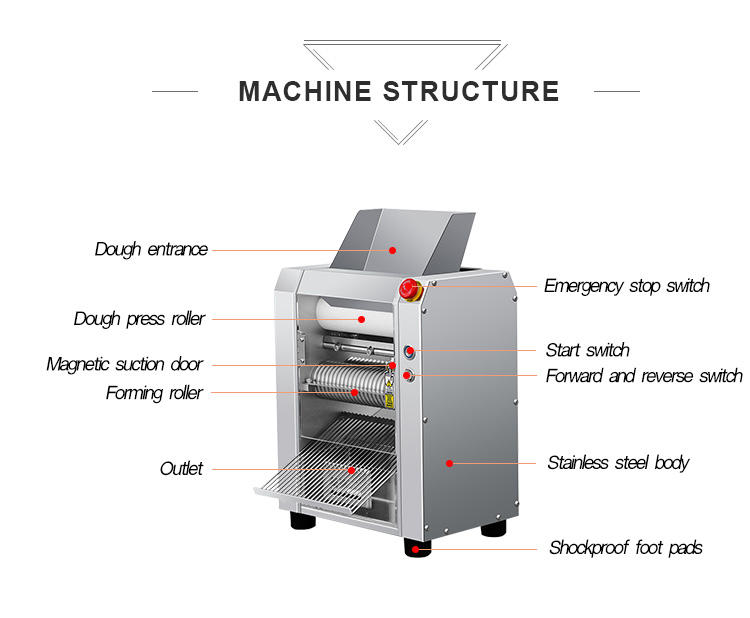 MACHINE STRUCTURE

Dough entrance

Dough press roller

Magnetic suction door

Forming roller

Outlet

Emergency stop switch

Start switch

Forward and reverse switch

Stainless steel body

Shockproof foot pads