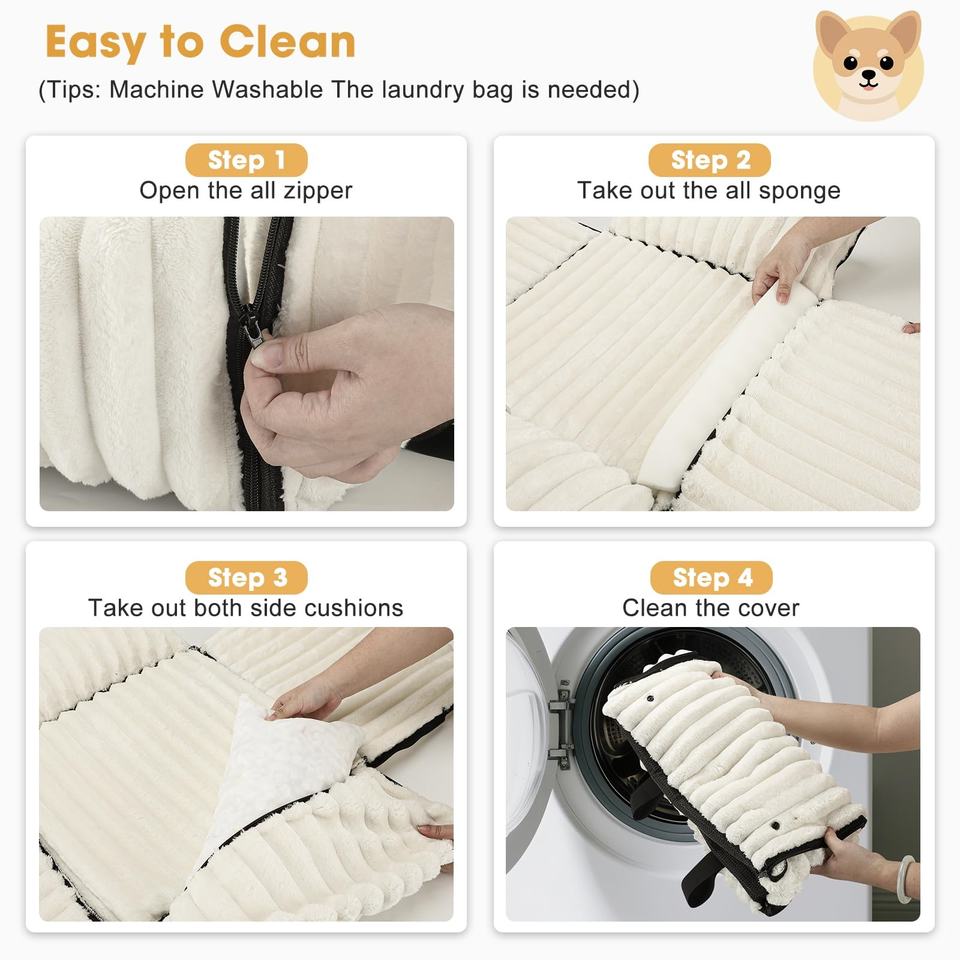 Easy to Clean
(Tips: Machine Washable The laundry bag is needed)

Step 1
Open the all zipper

Step 2
Take out the all sponge

Step 3
Take out both side cushions

Step 4
Clean the cover