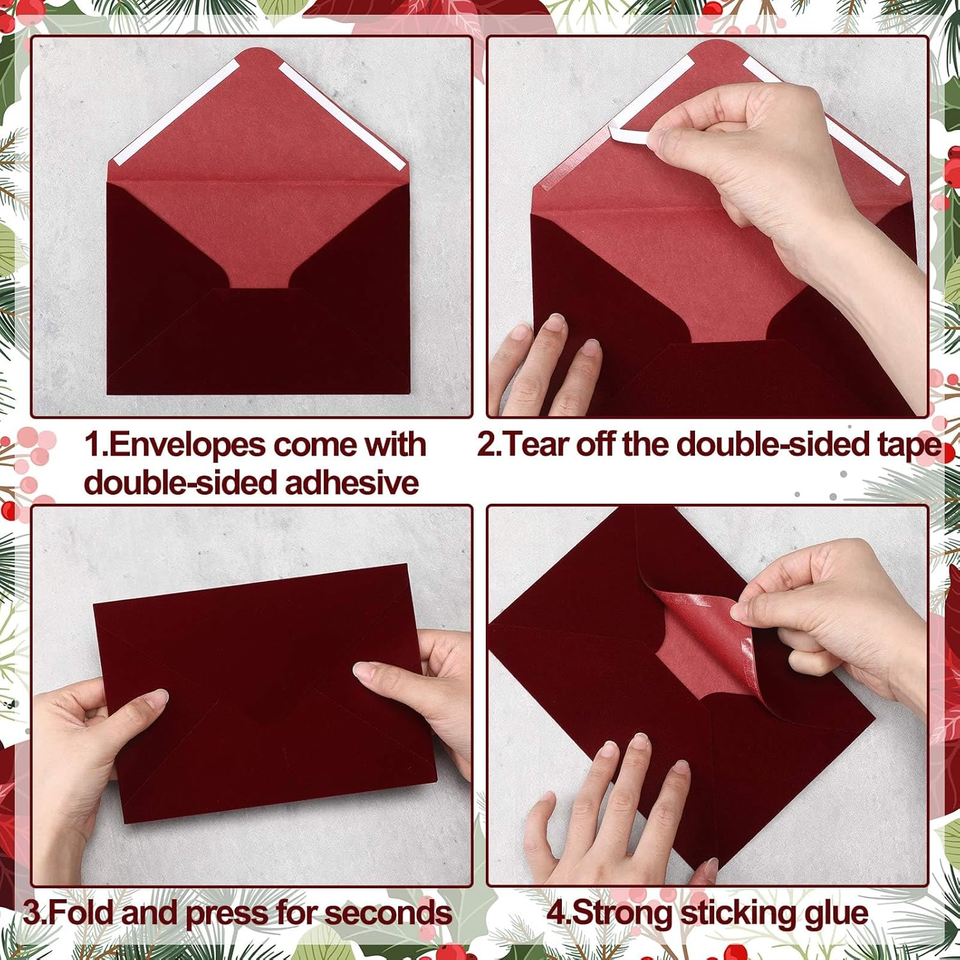 1.Envelopes come with double-sided adhesive

2.Tear off the double-sided tape

3.Fold and press for seconds

4.Strong sticking glue