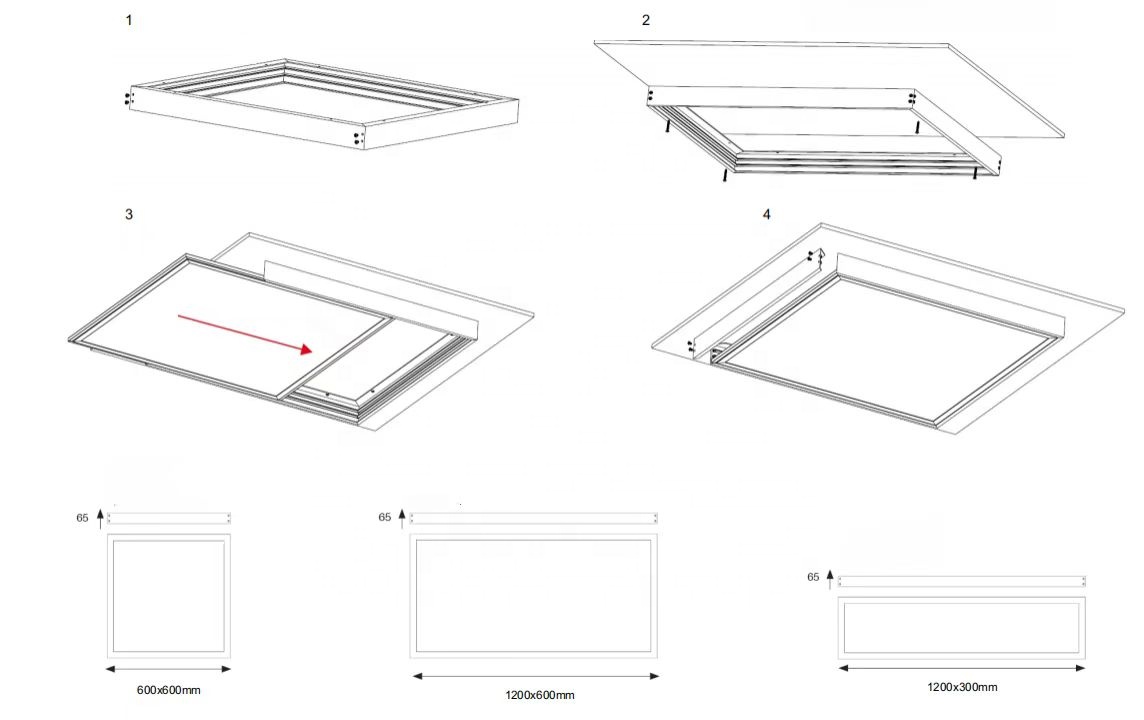 1

2

3

4

65

600x600mm

65

1200x600mm

65

1200x300mm