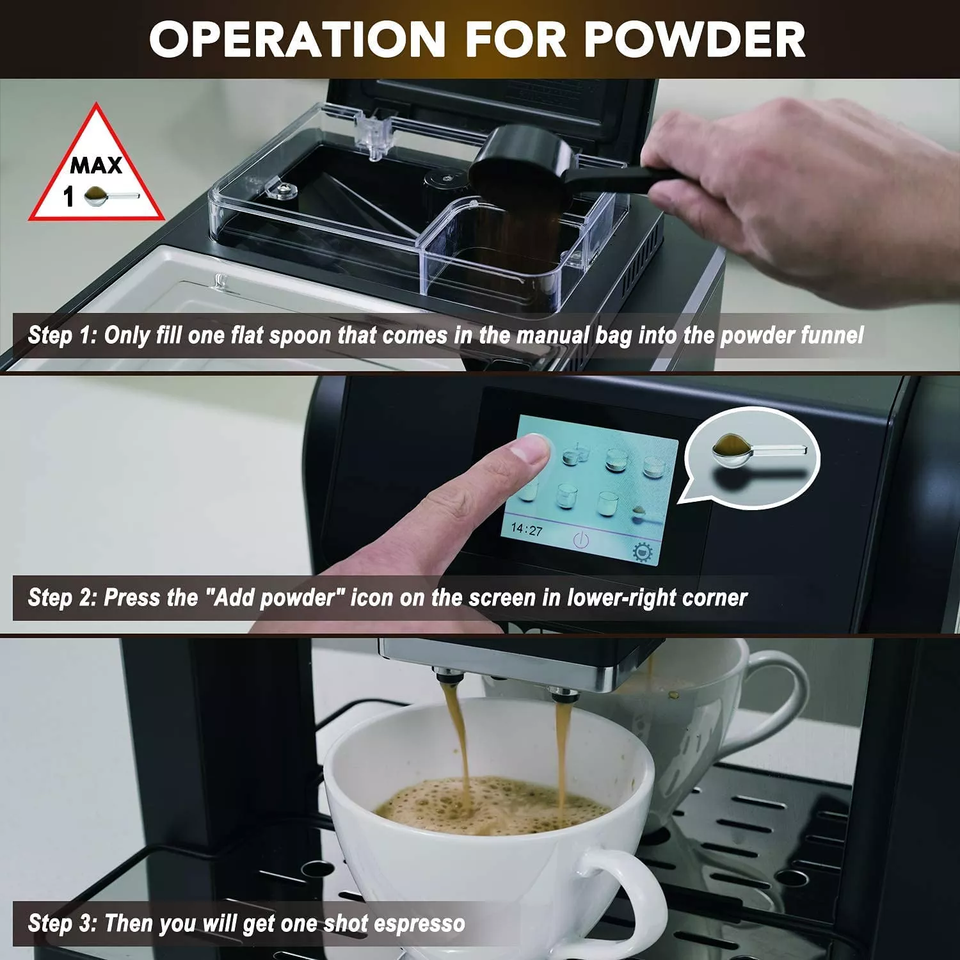 OPERATION FOR POWDER

MAX
1

Step 1: Only fill one flat spoon that comes in the manual bag into the powder funnel

14:27

Step 2: Press the "Add powder" icon on the screen in lower-right corner

Step 3: Then you will get one shot espresso