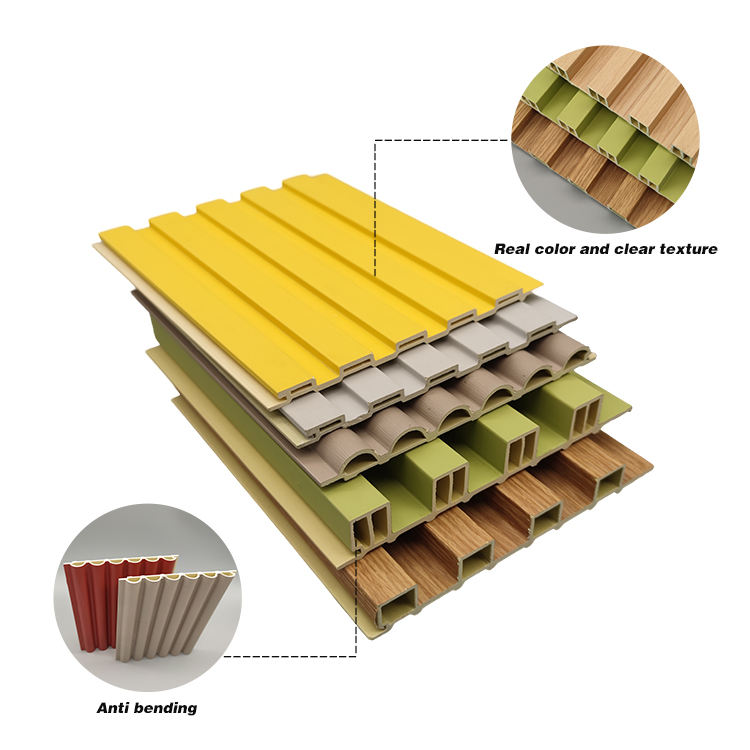 Real color and clear texture

Anti bending