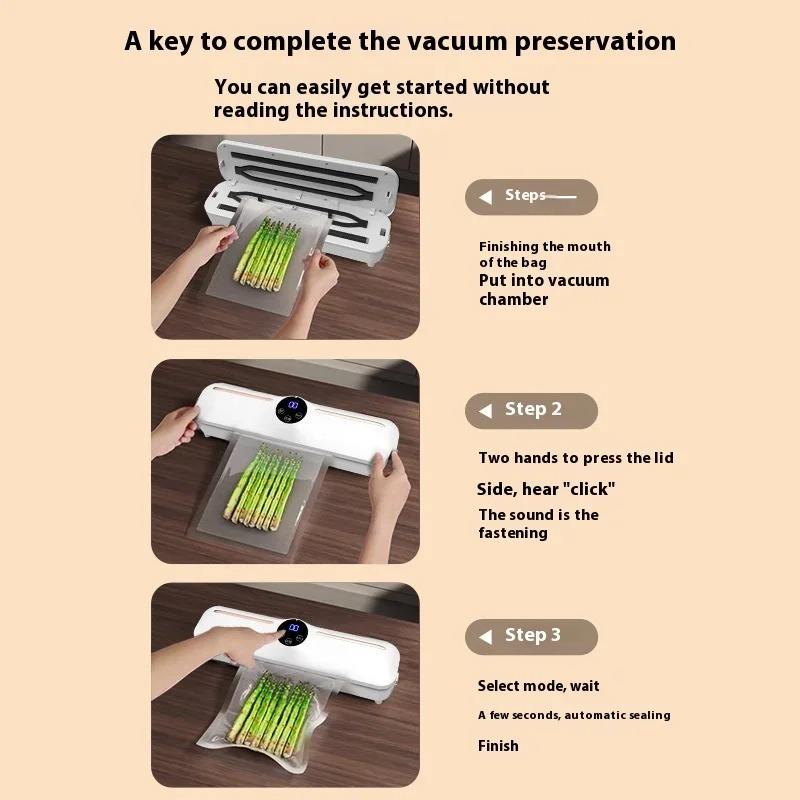 A key to complete the vacuum preservation

You can easily get started without reading the instructions.

Steps

Finishing the mouth of the bag
Put into vacuum chamber

Step 2

Two hands to press the lid
Side, hear "click"
The sound is the fastening

Step 3

Select mode, wait
A few seconds, automatic sealing
Finish