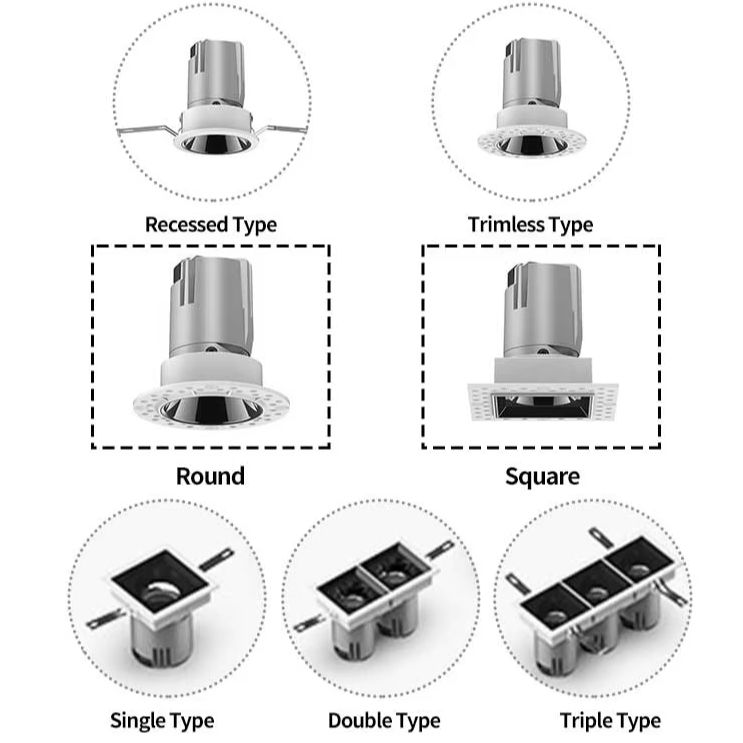 Recessed Type

Trimless Type

Round

Square

Single Type

Double Type

Triple Type