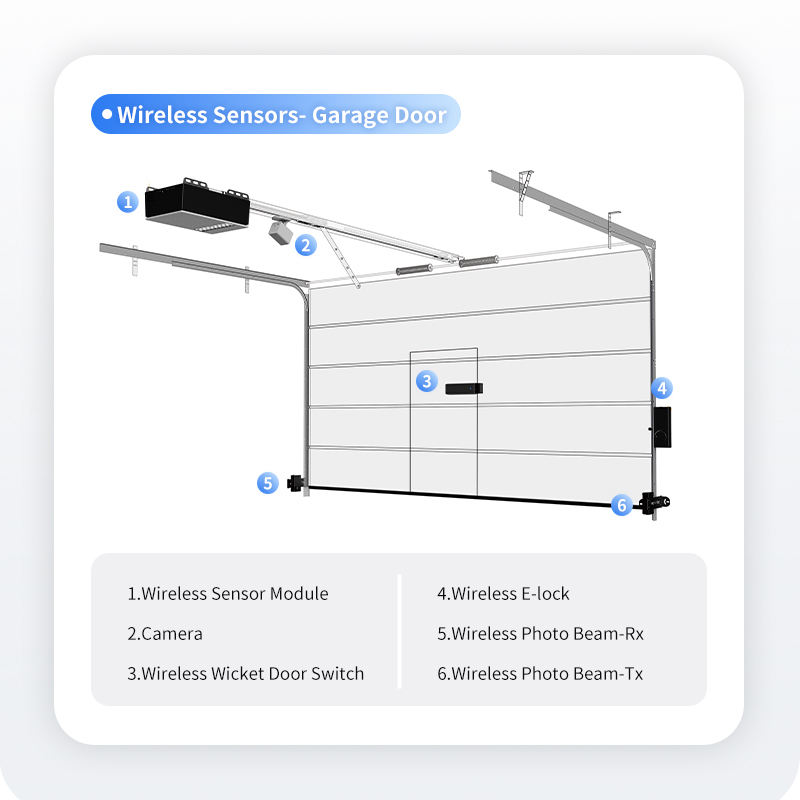 Wireless Sensors- Garage Door

1

2

3

4

5

6

1.Wireless Sensor Module

2.Camera

3.Wireless Wicket Door Switch

4.Wireless E-lock

5.Wireless Photo Beam-Rx

6.Wireless Photo Beam-Tx