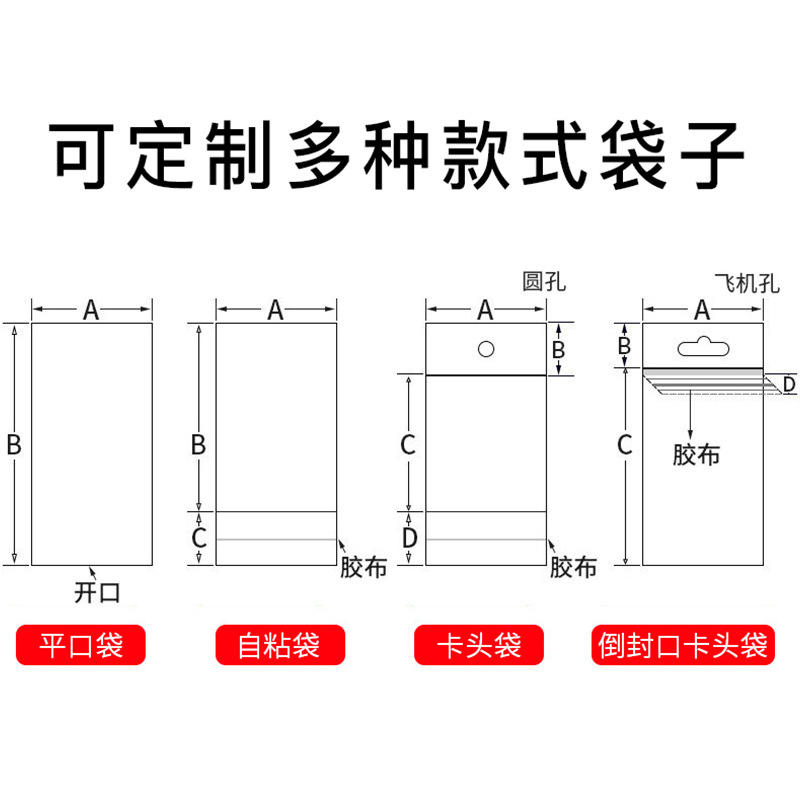 可定制多种款式袋子

A
B
开口
平口袋

A
B
C
胶布
自粘袋

圆孔
A
B
C
D
胶布
卡头袋

飞机孔
A
B
D
C
胶布
倒封口卡头袋