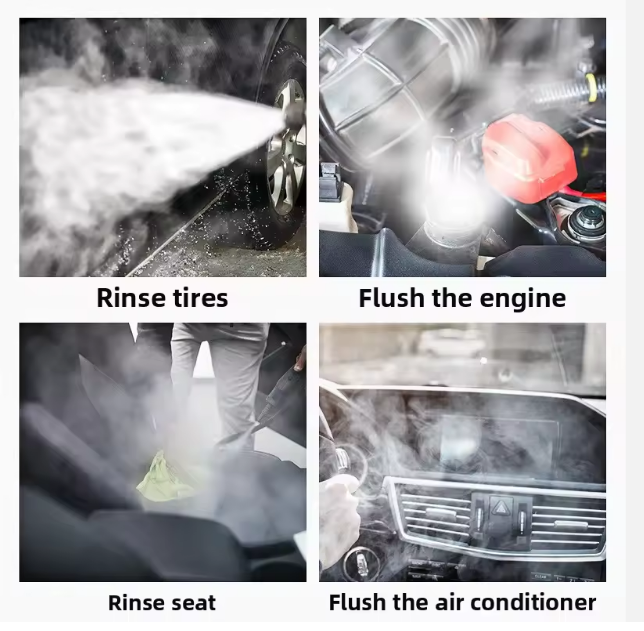 Rinse tires

Flush the engine

Rinse seat

Flush the air conditioner