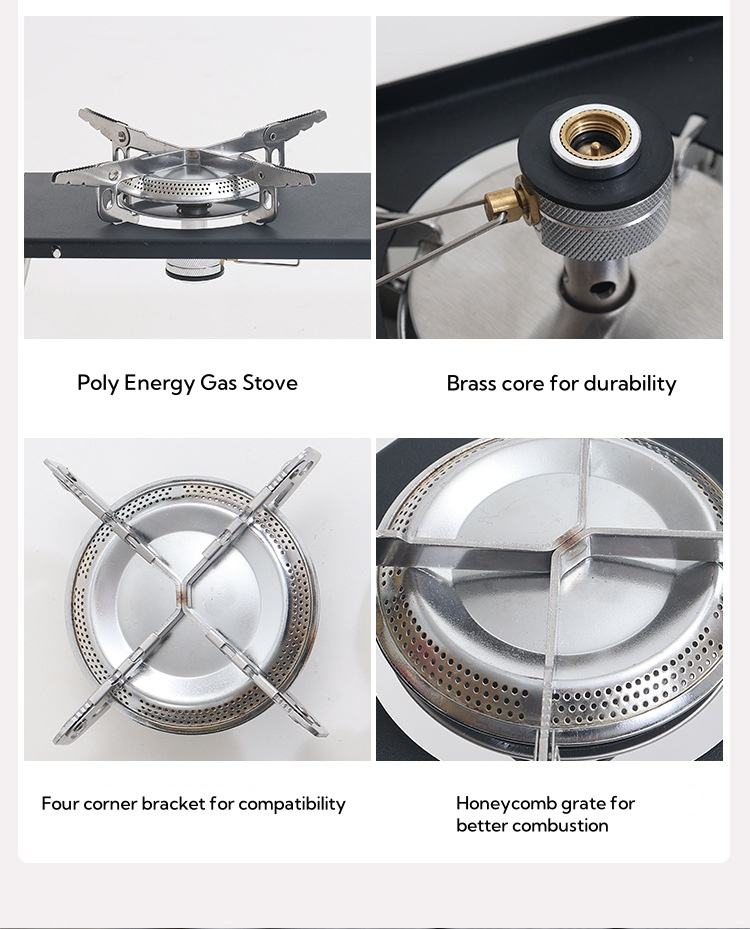 Poly Energy Gas Stove

Brass core for durability

Four corner bracket for compatibility

Honeycomb grate for better combustion