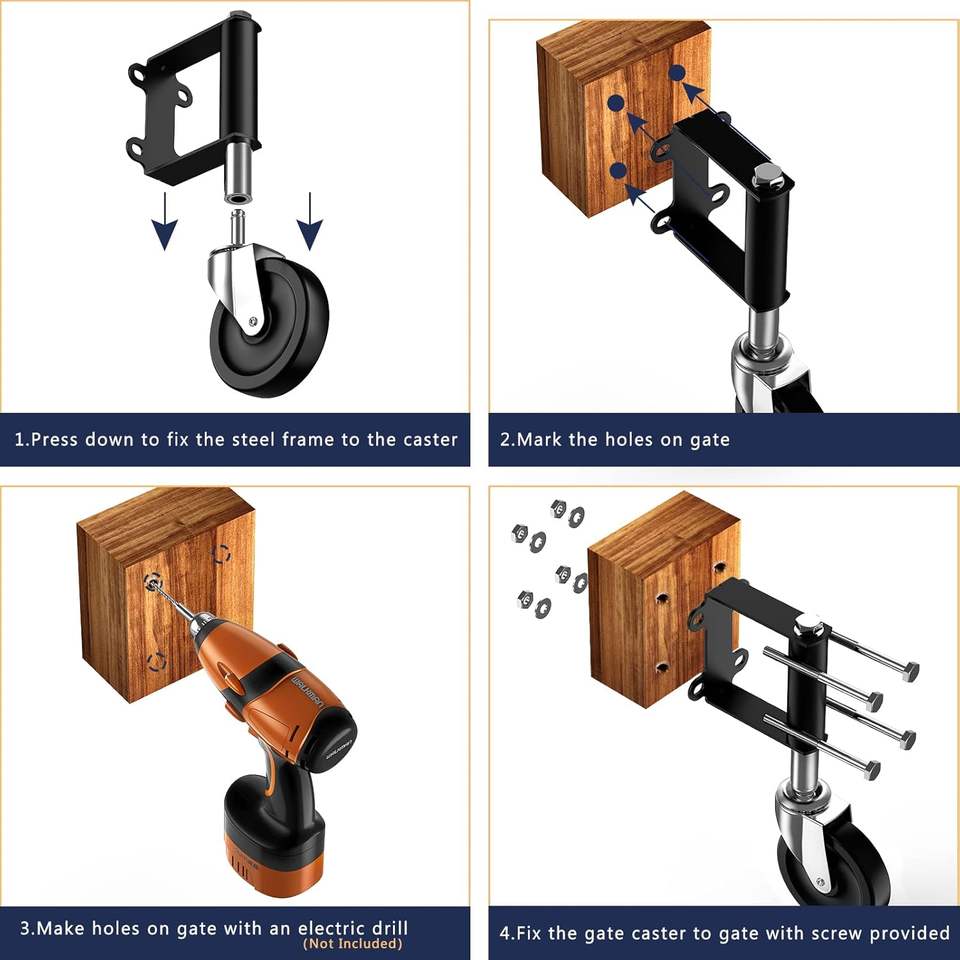 1.Press down to fix the steel frame to the caster

2.Mark the holes on gate

3.Make holes on gate with an electric drill (Not Included)

4.Fix the gate caster to gate with screw provided