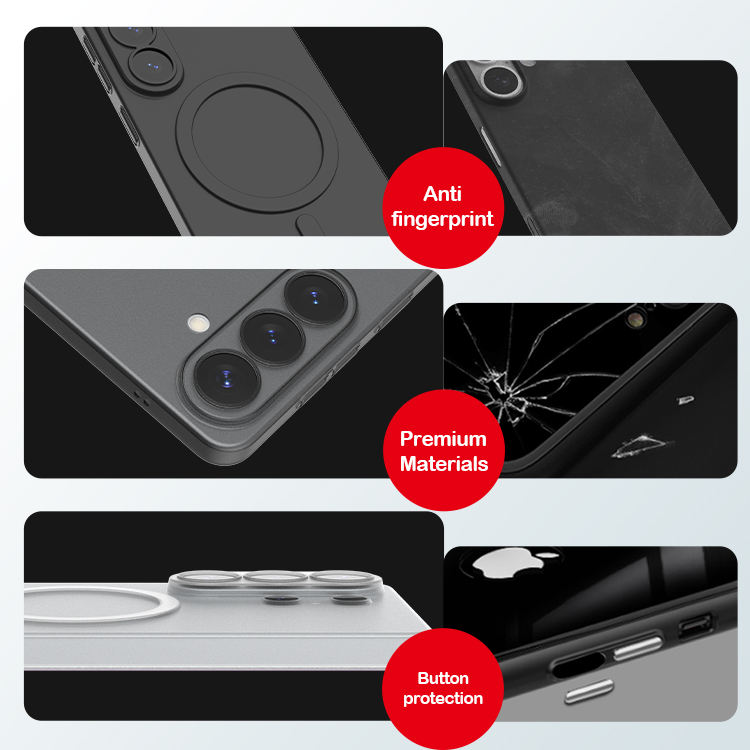 Anti fingerprint

Premium Materials

Button protection