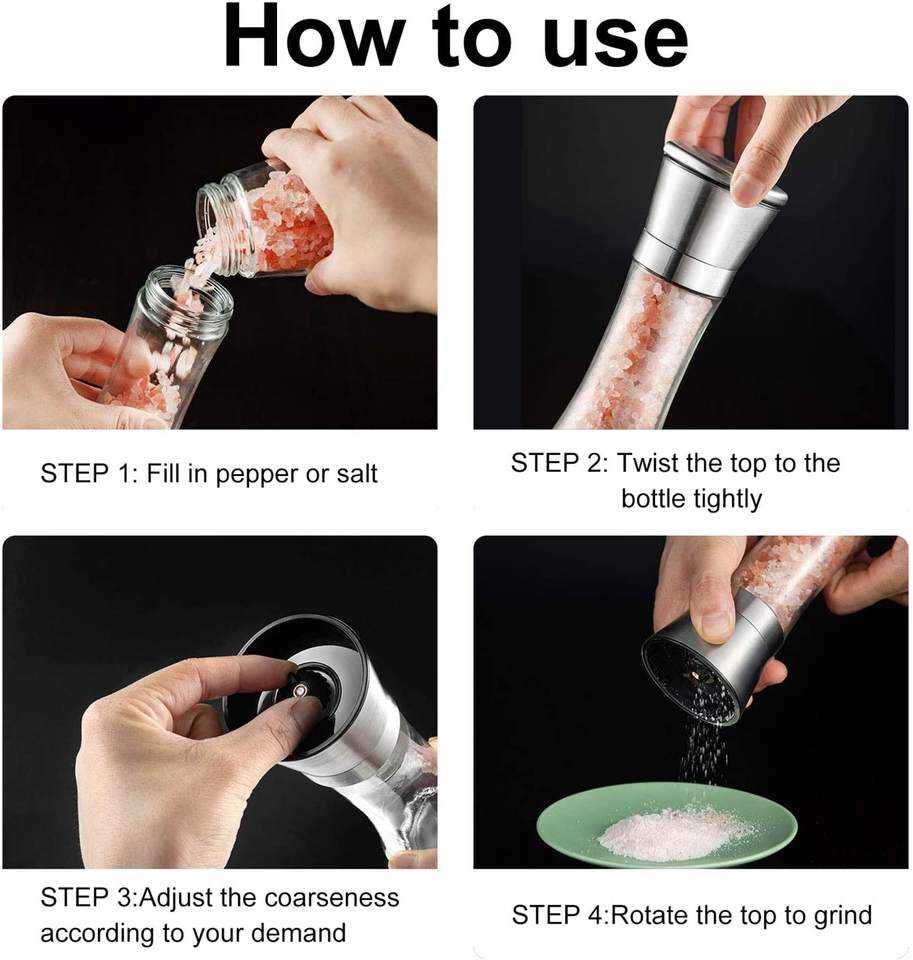 How to use

STEP 1: Fill in pepper or salt

STEP 2: Twist the top to the bottle tightly

STEP 3:Adjust the coarseness according to your demand

STEP 4:Rotate the top to grind