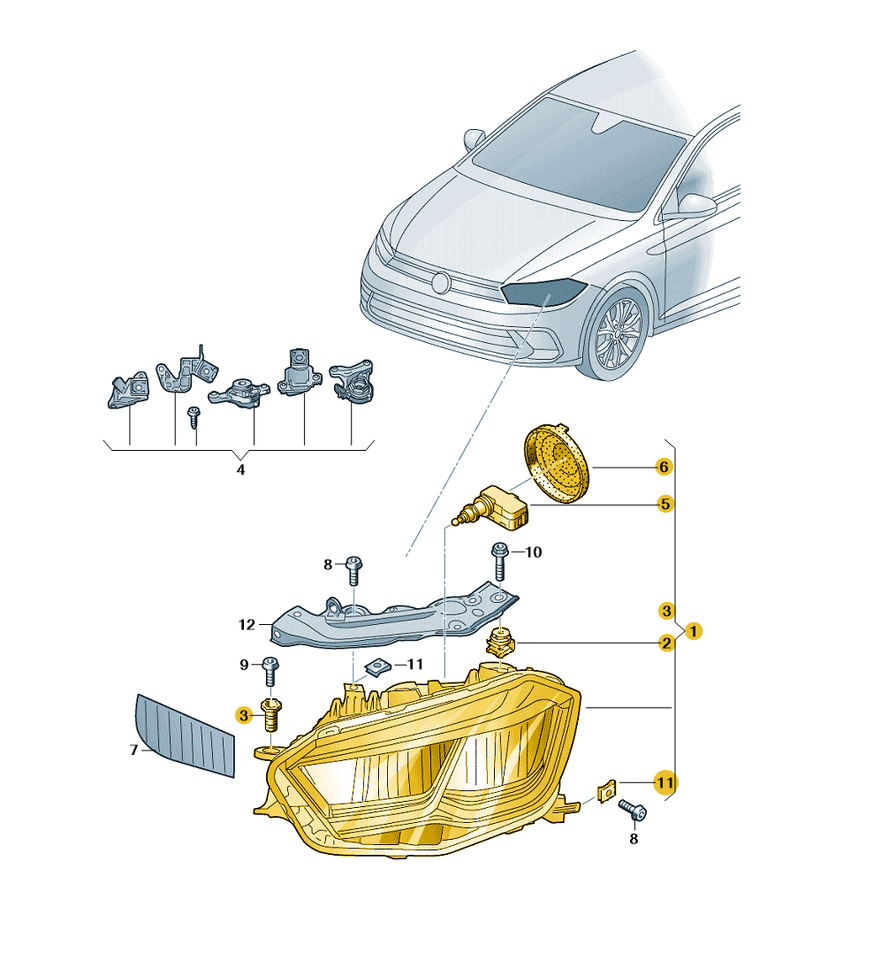 4
6
5
8
10
12
3
1
2
9
11
3
7
11
8