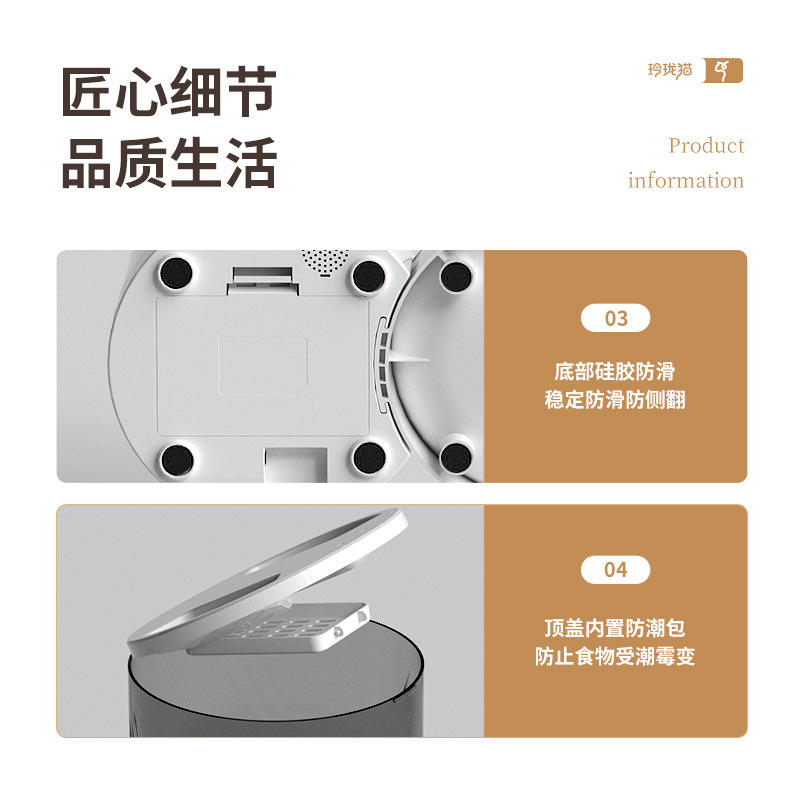 匠心细节
品质生活

玲珑猫

Product
information

03

底部硅胶防滑
稳定防滑防侧翻

04

顶盖内置防潮包
防止食物受潮霉变