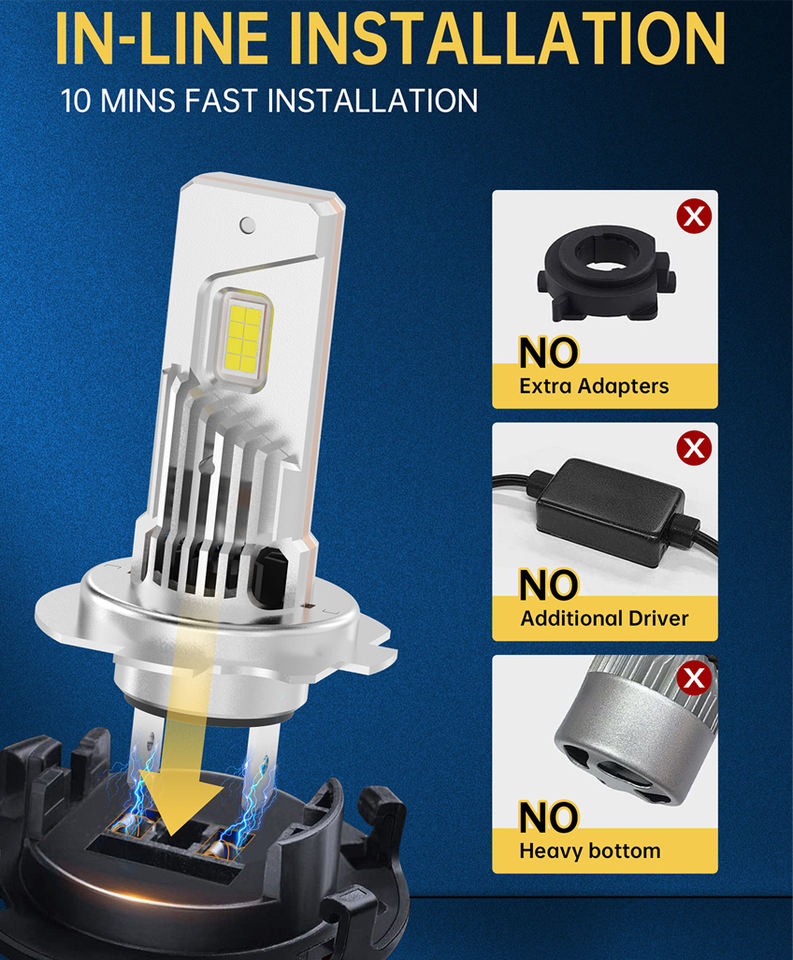 IN-LINE INSTALLATION
10 MINS FAST INSTALLATION

NO
Extra Adapters

NO
Additional Driver

NO
Heavy bottom