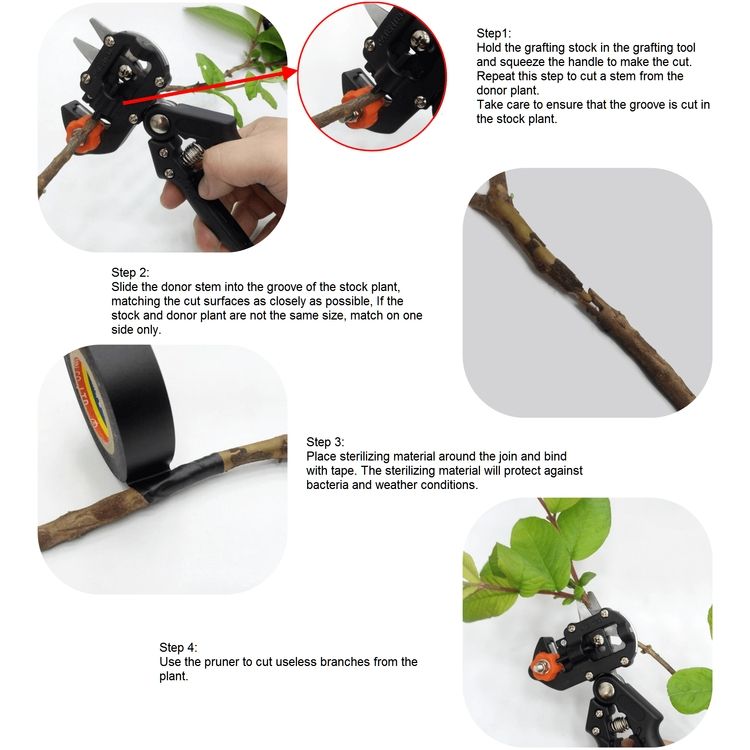 Step1:
Hold the grafting stock in the grafting tool and squeeze the handle to make the cut. Repeat this step to cut a stem from the donor plant.
Take care to ensure that the groove is cut in the stock plant.

Step 2:
Slide the donor stem into the groove of the stock plant, matching the cut surfaces as closely as possible, If the stock and donor plant are not the same size, match on one side only.

Step 3:
Place sterilizing material around the join and bind with tape. The sterilizing material will protect against bacteria and weather conditions.

Step 4:
Use the pruner to cut useless branches from the plant.