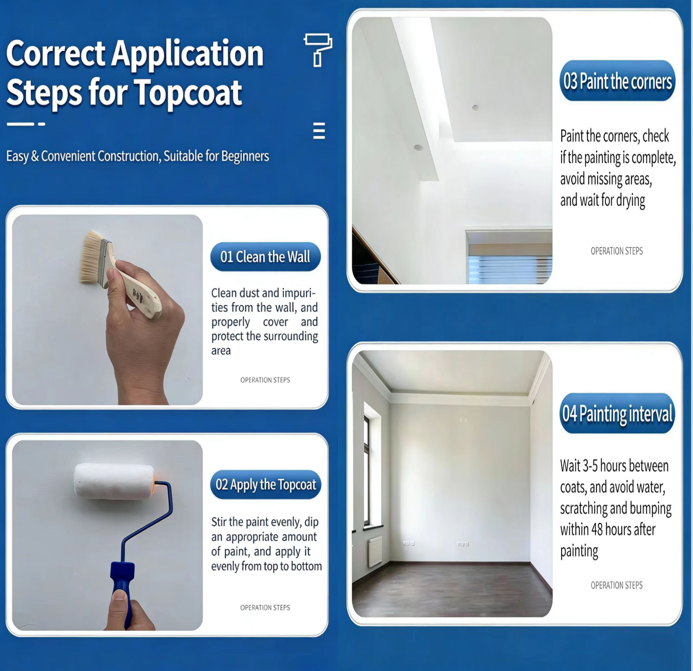 Correct Application Steps for Topcoat

Easy & Convenient Construction, Suitable for Beginners

01 Clean the Wall

Clean dust and impurities from the wall, and properly cover and protect the surrounding area

OPERATION STEPS

02 Apply the Topcoat

Stir the paint evenly, dip an appropriate amount of paint, and apply it evenly from top to bottom

OPERATION STEPS

03 Paint the corners

Paint the corners, check if the painting is complete, avoid missing areas, and wait for drying

OPERATION STEPS

04 Painting interval

Wait 3-5 hours between coats, and avoid water, scratching and bumping within 48 hours after painting

OPERATION STEPS