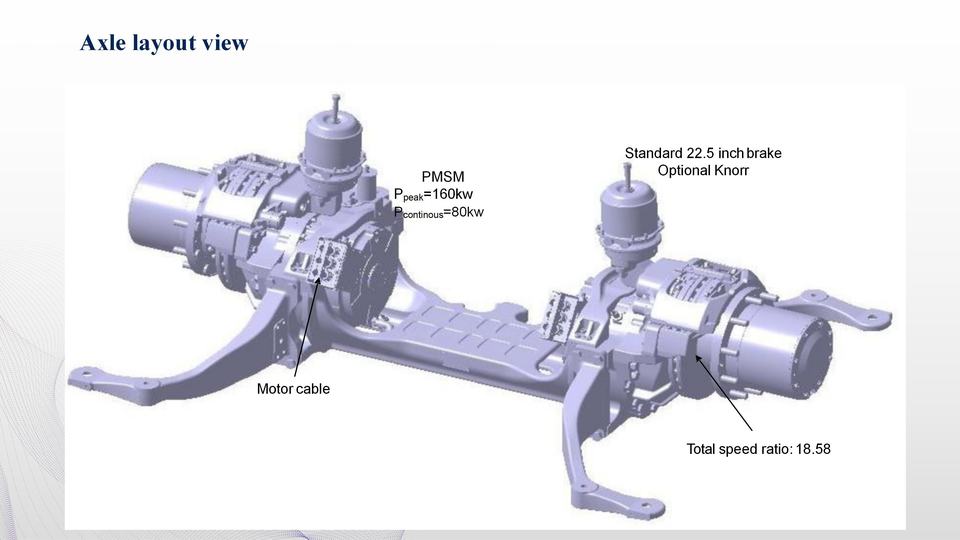 Axle layout view

PMSM
$P_{peak}$=160kw
$P_{continous}$=80kw

Standard 22.5 inch brake
Optional Knorr

Motor cable

Total speed ratio: 18.58