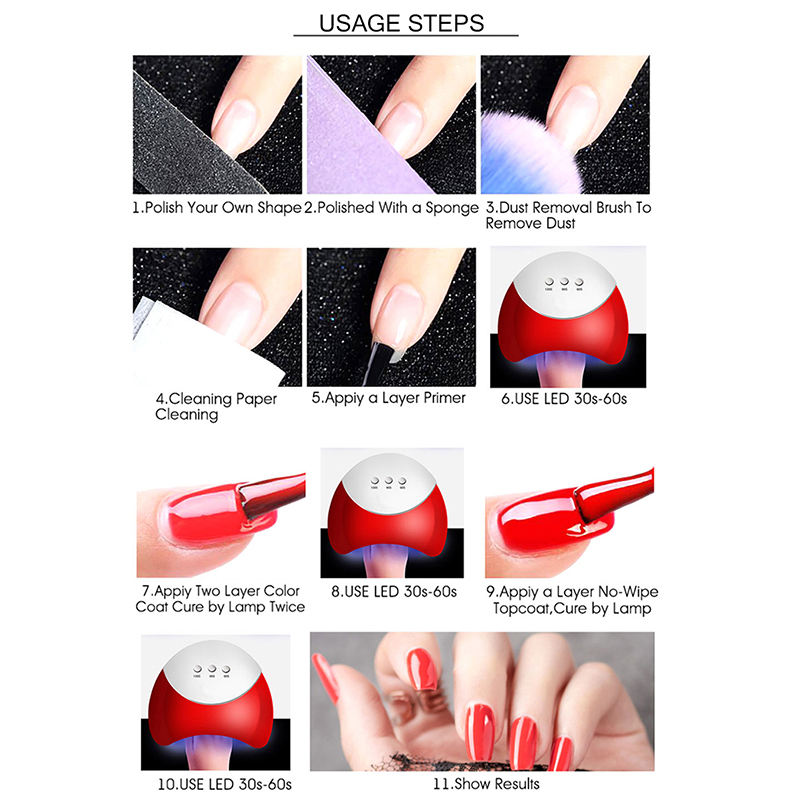 USAGE STEPS

1.Polish Your Own Shape

2.Polished With a Sponge

3.Dust Removal Brush To Remove Dust

4.Cleaning Paper Cleaning

5.Appiy a Layer Primer

6.USE LED 30s-60s

7.Appiy Two Layer Color Coat Cure by Lamp Twice

8.USE LED 30s-60s

9.Appiy a Layer No-Wipe Topcoat,Cure by Lamp

10.USE LED 30s-60s

11.Show Results