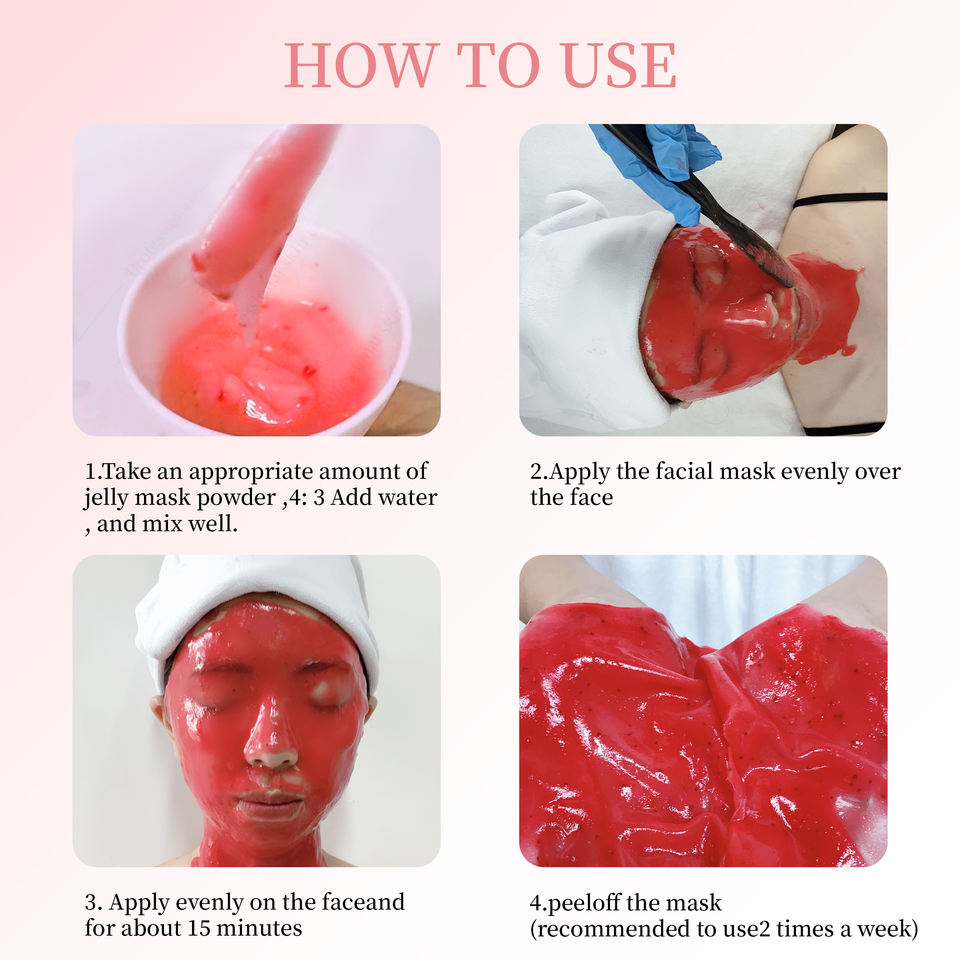 HOW TO USE

1.Take an appropriate amount of jelly mask powder ,4: 3 Add water , and mix well.

2.Apply the facial mask evenly over the face

3. Apply evenly on the faceand for about 15 minutes

4.peeloff the mask (recommended to use2 times a week)